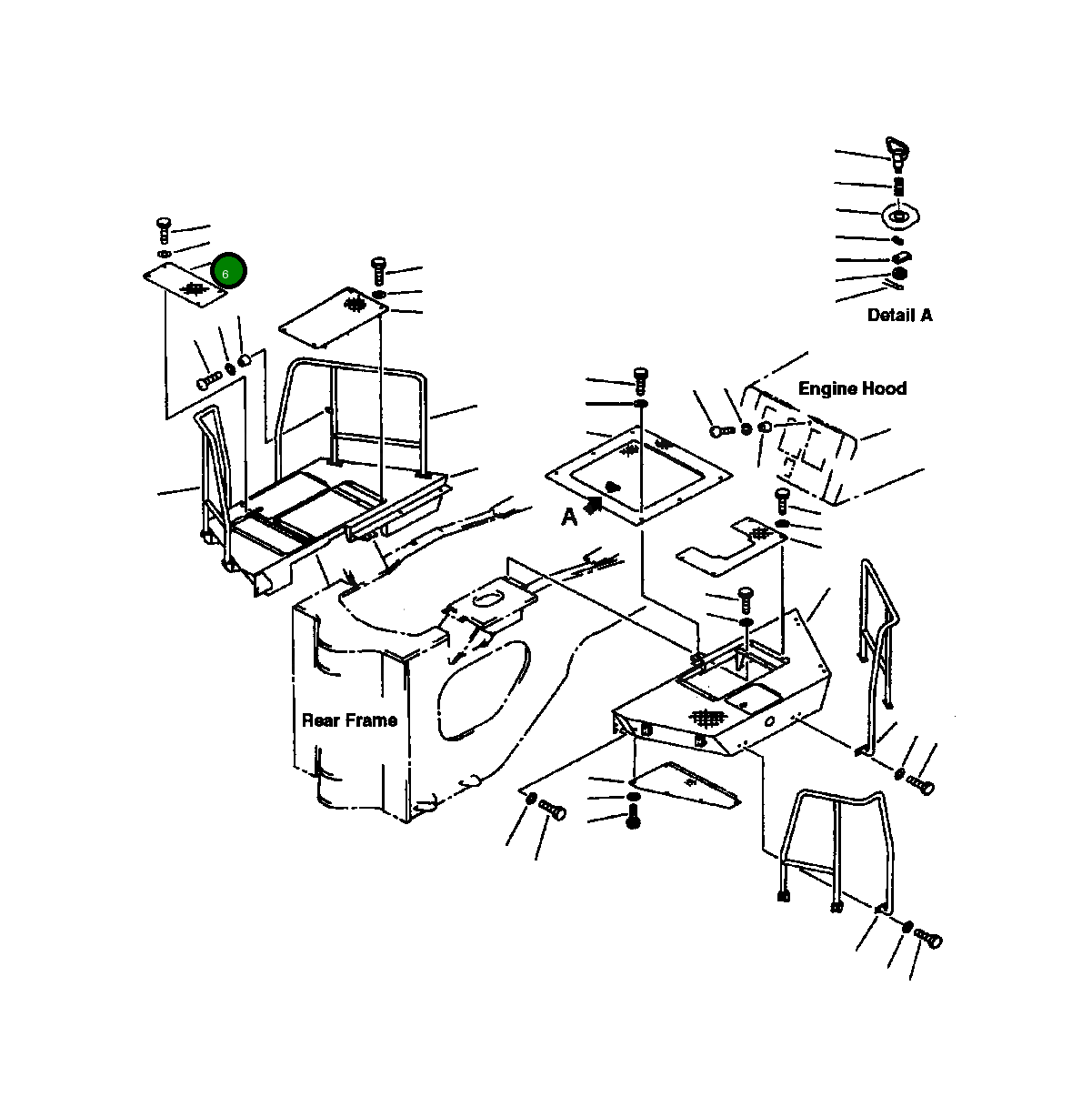 6

Detail A

Engine Hood

A

Rear Frame