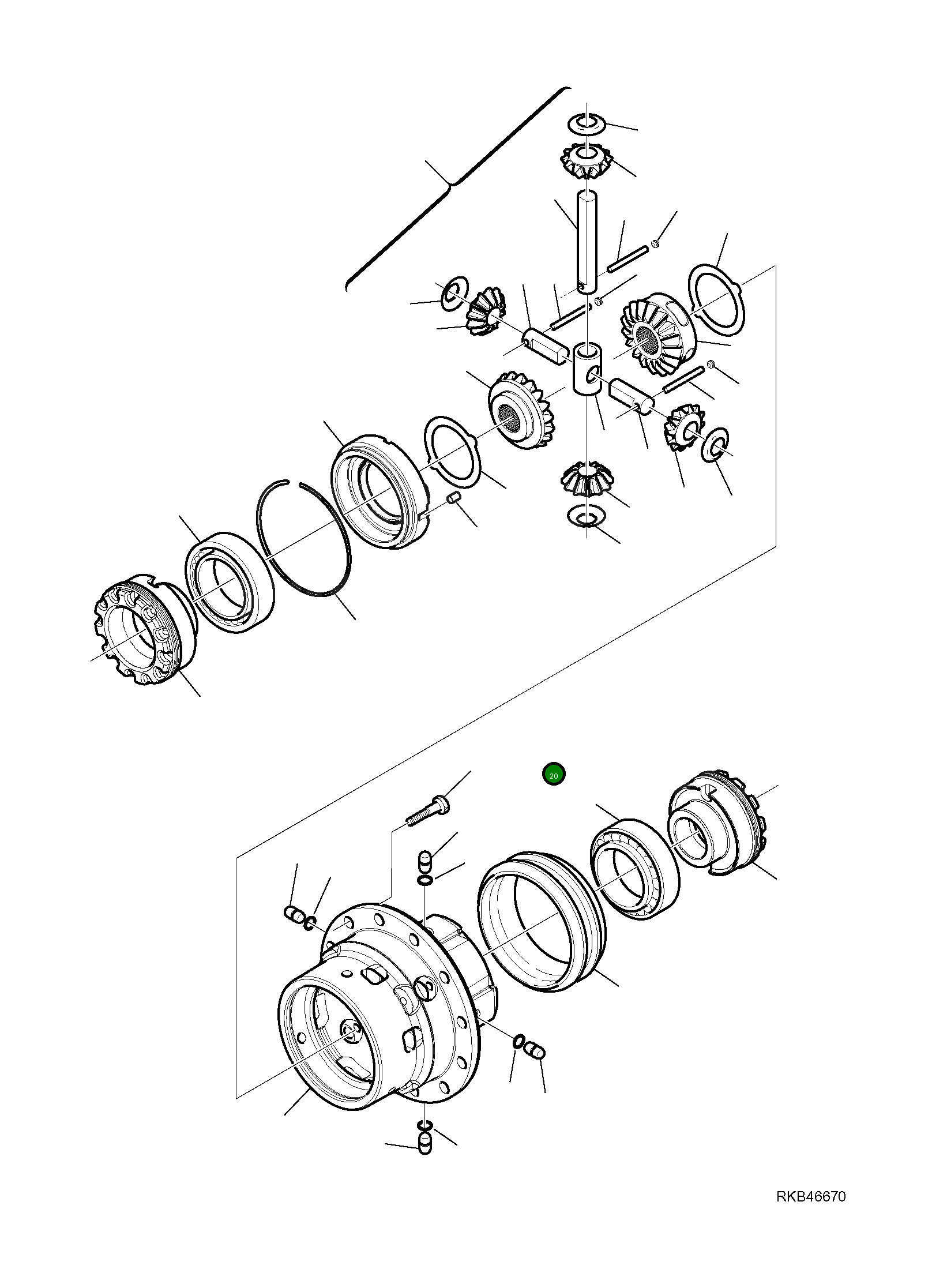 20

RKB46670