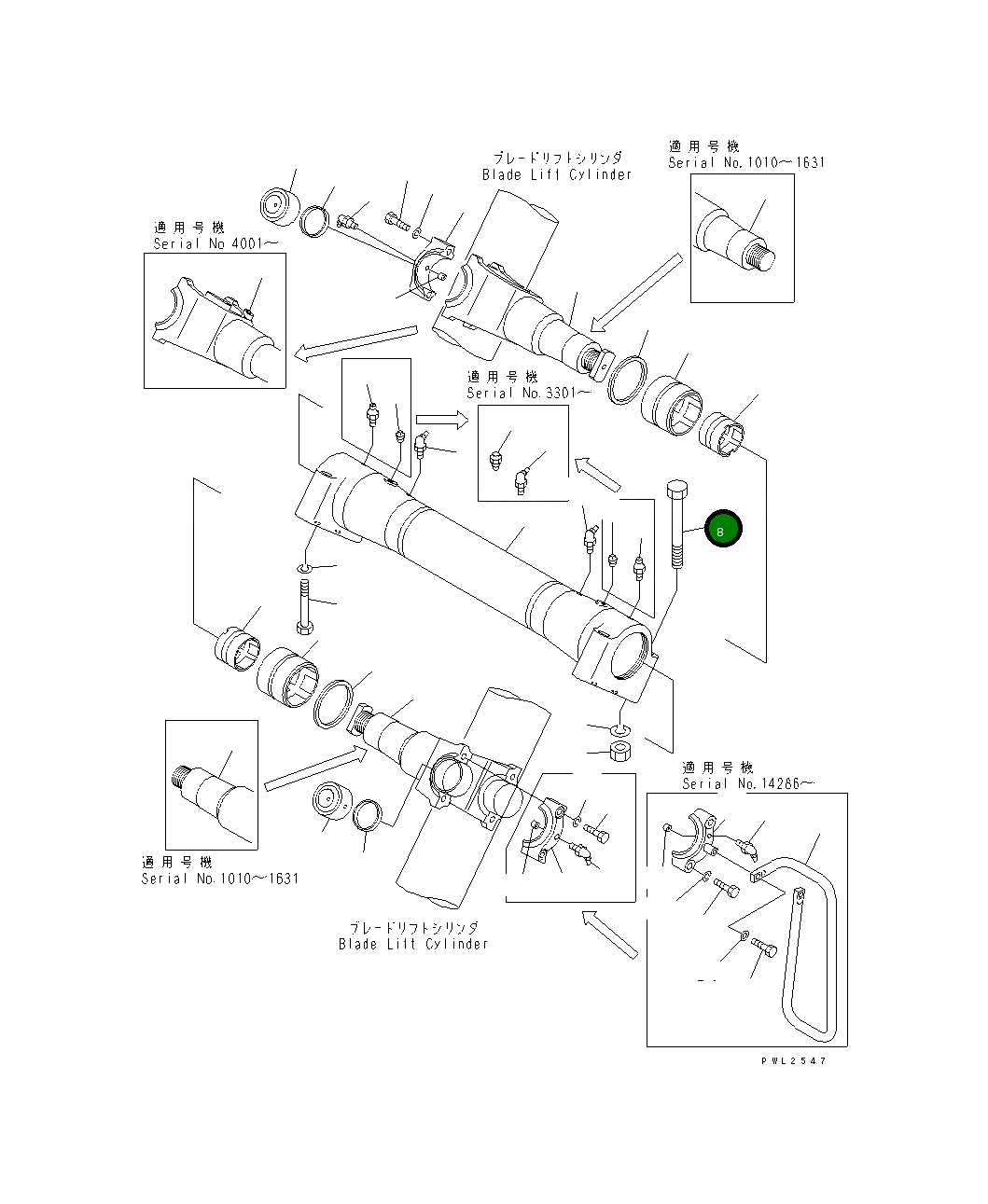 ブレードリフトシリンダ
Blade Lift Cylinder

適用号機
Serial No.1010～1631

適用号機
Serial No 4001～

適用号機
Serial No.3301～

8

適用号機
Serial No.14286～

適用号機
Serial No.1010～1631

ブレードリフトシリンダ
Blade Lift Cylinder

PWL2547