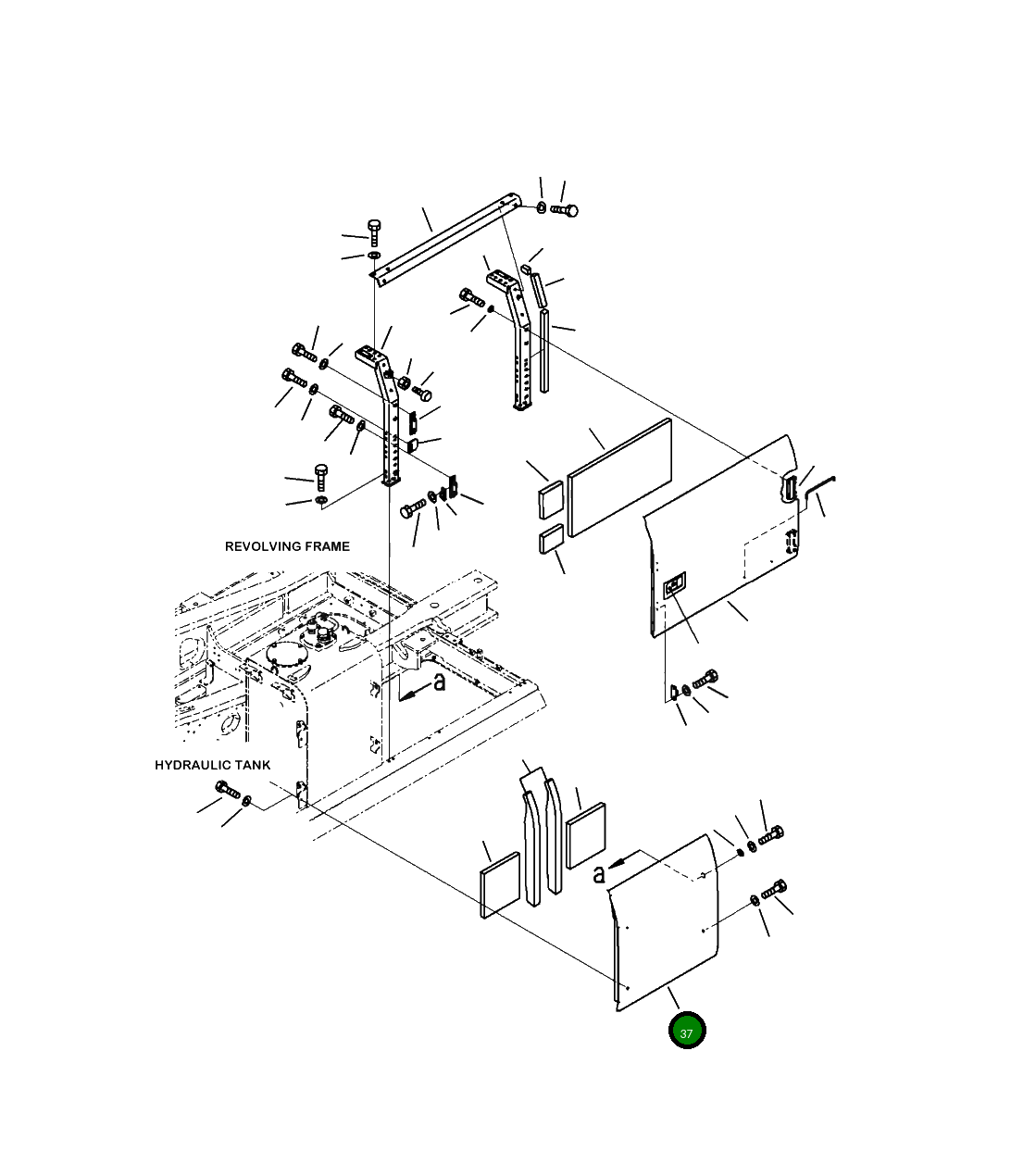 REVOLVING FRAME

a

HYDRAULIC TANK

a

37