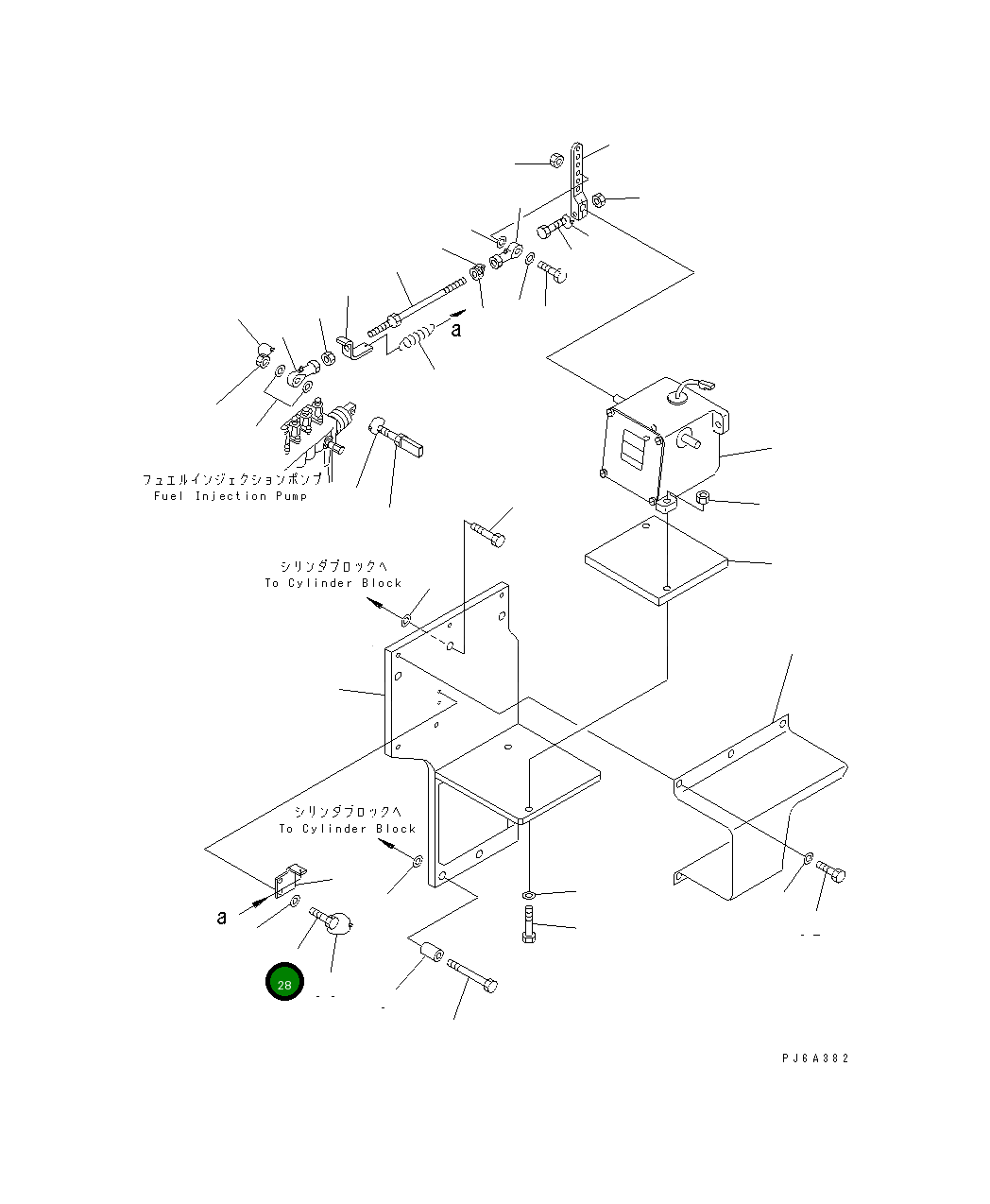 a

フュエルインジェクションポンプ
Fuel Injection Pump

シリンダブロックへ
To Cylinder Block

シリンダブロックへ
To Cylinder Block

a

28

PJ6A382