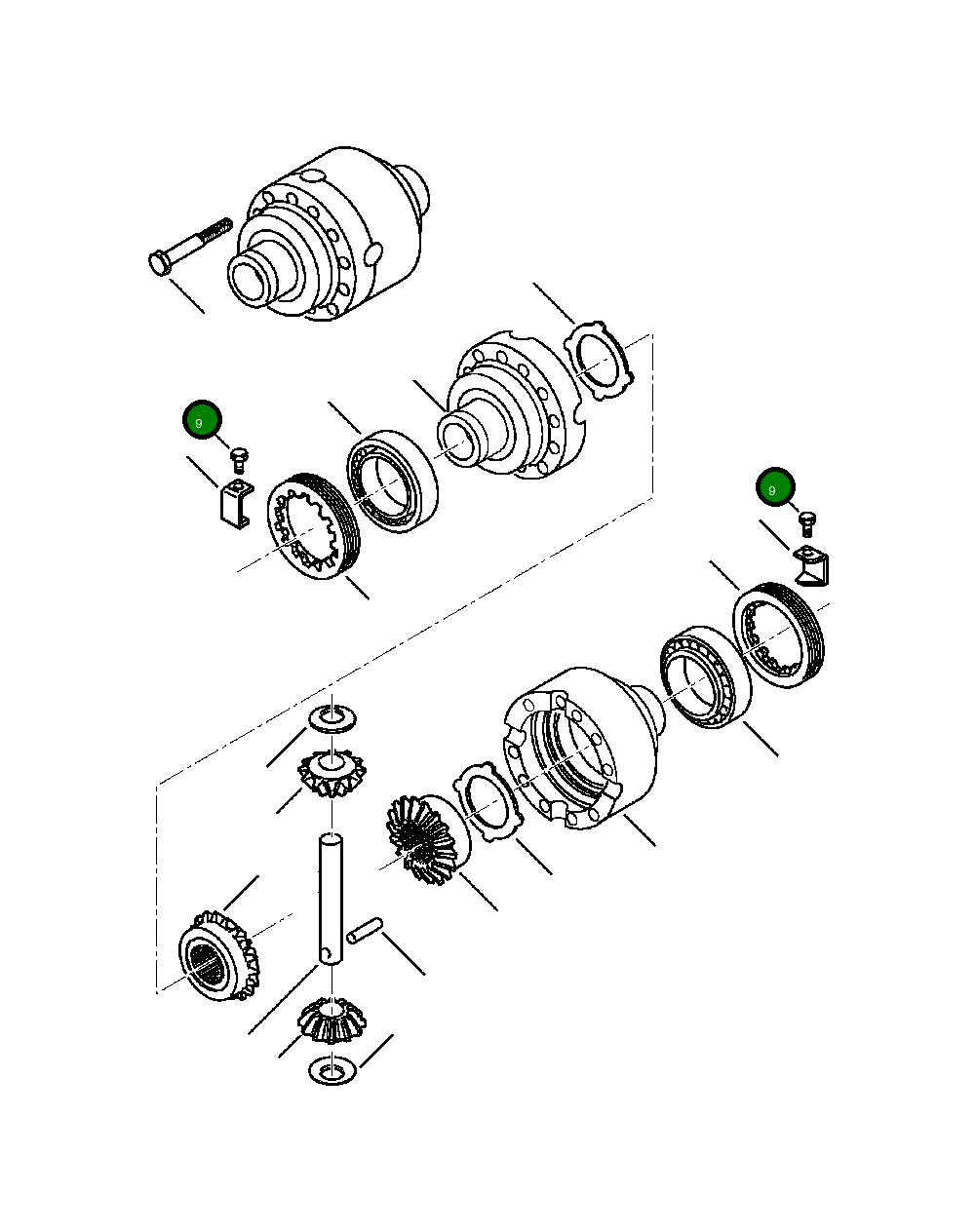 9

9