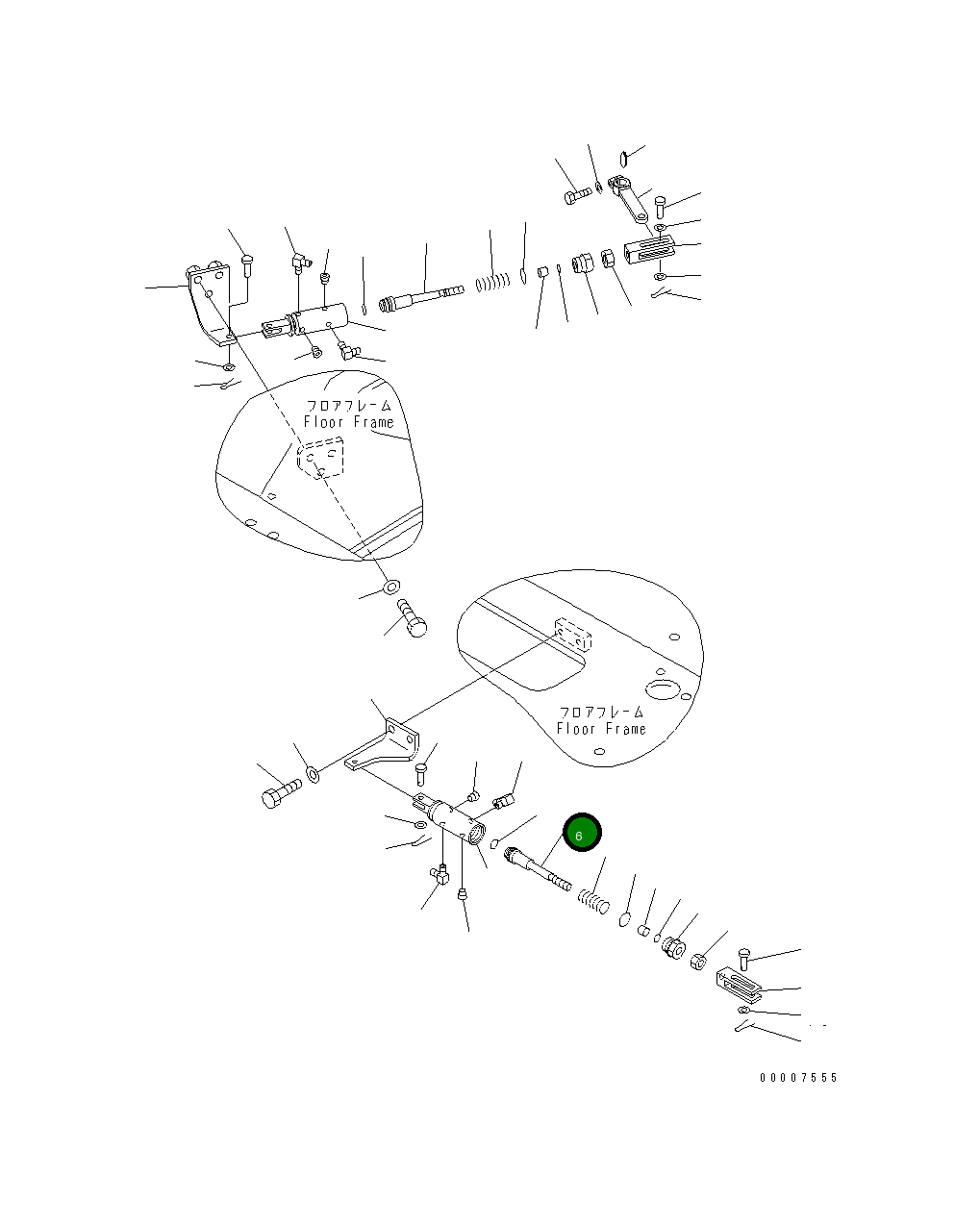 フロアフレーム
Floor Frame

フロアフレーム
Floor Frame

6

00007555