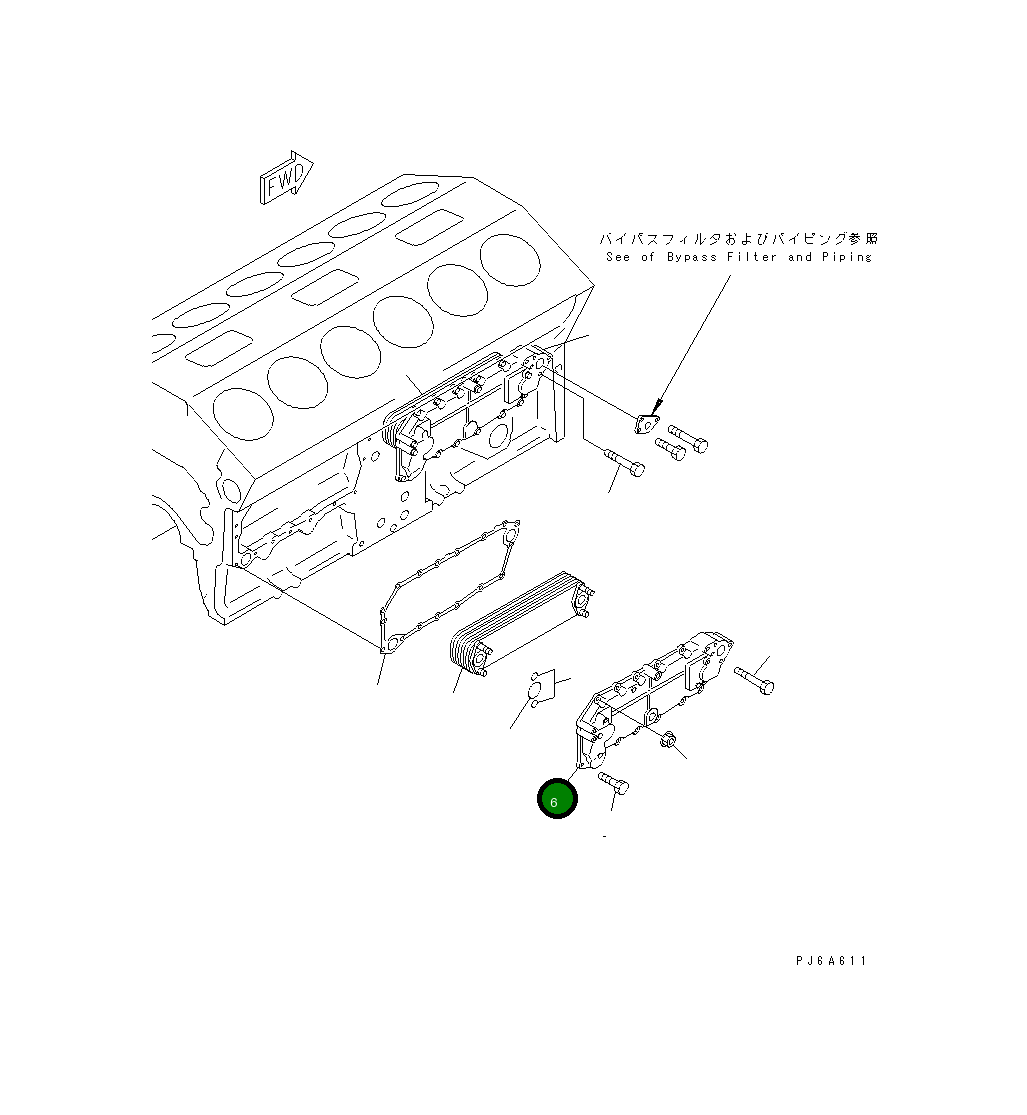 FWD

バイパスフィルタおよびパイピング参照
See of Bypass Filter and Piping

6

PJ6A611