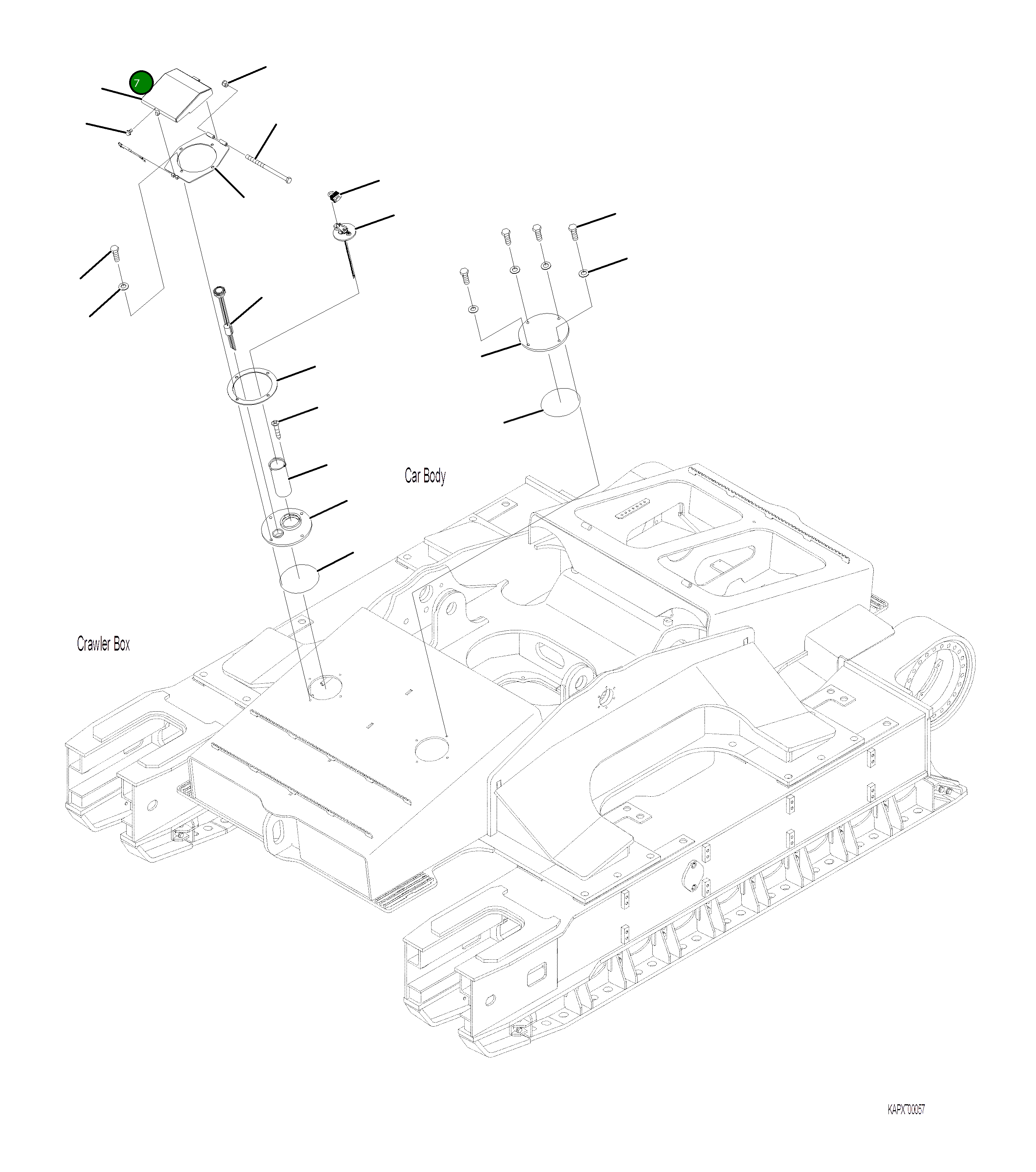 7

Car Body

Crawler Box

KAPX00057