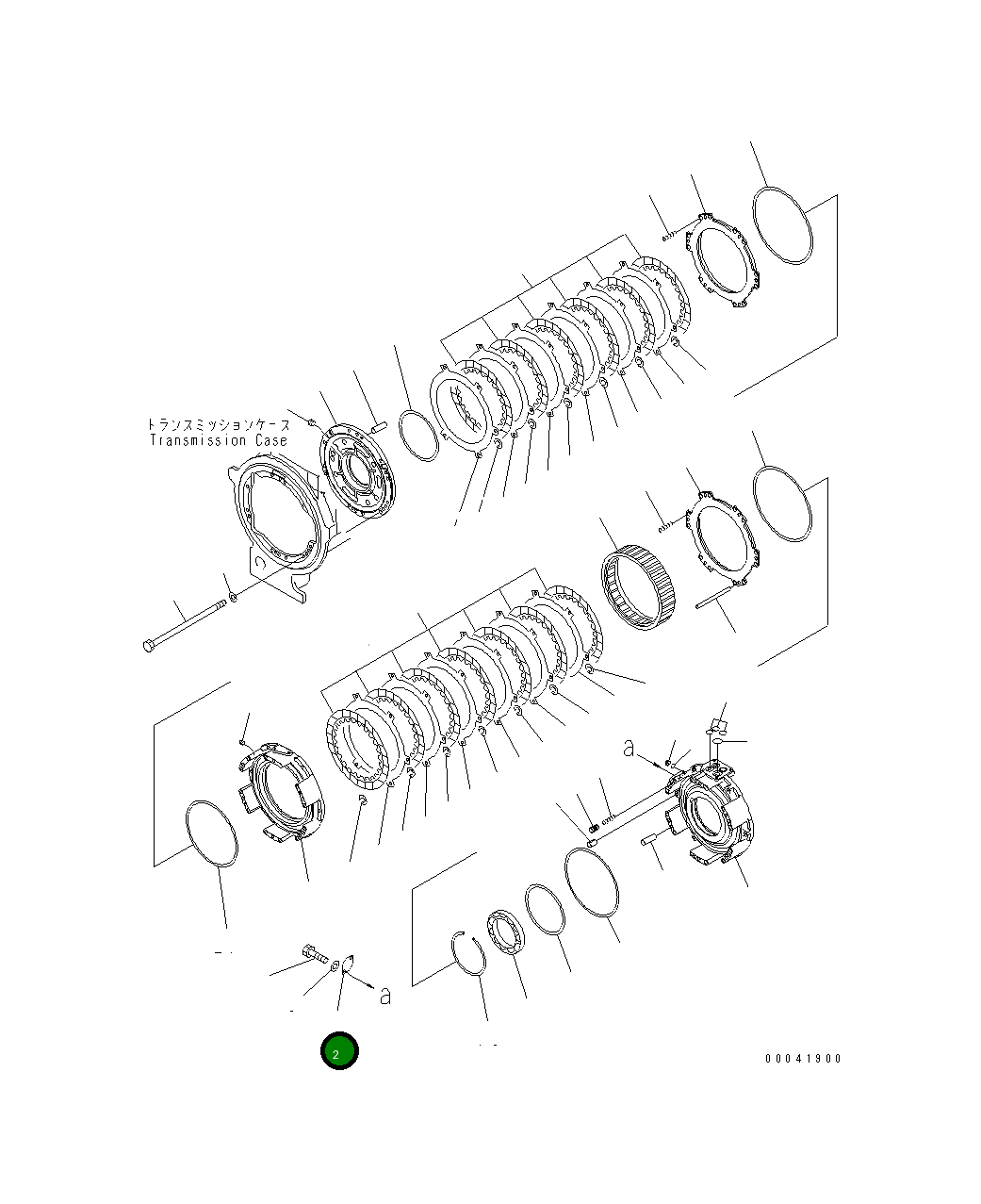 トランスミッションケース
Transmission Case

a

a

2

00041900