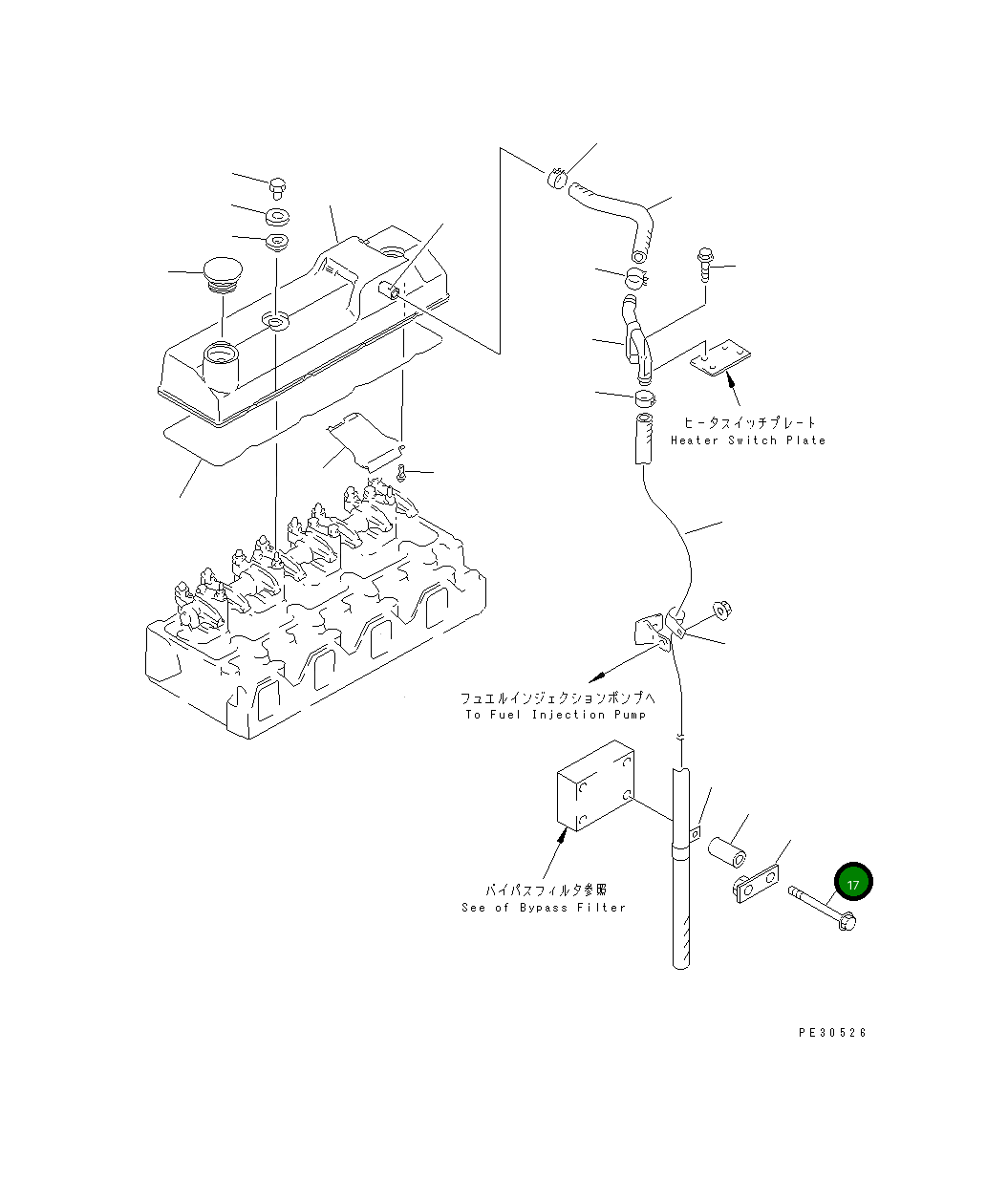 ヒータスイッチプレート
Heater Switch Plate

フュエルインジェクションポンプへ
To Fuel Injection Pump

バイパスフィルタ参照
See of Bypass Filter

17

PE30526