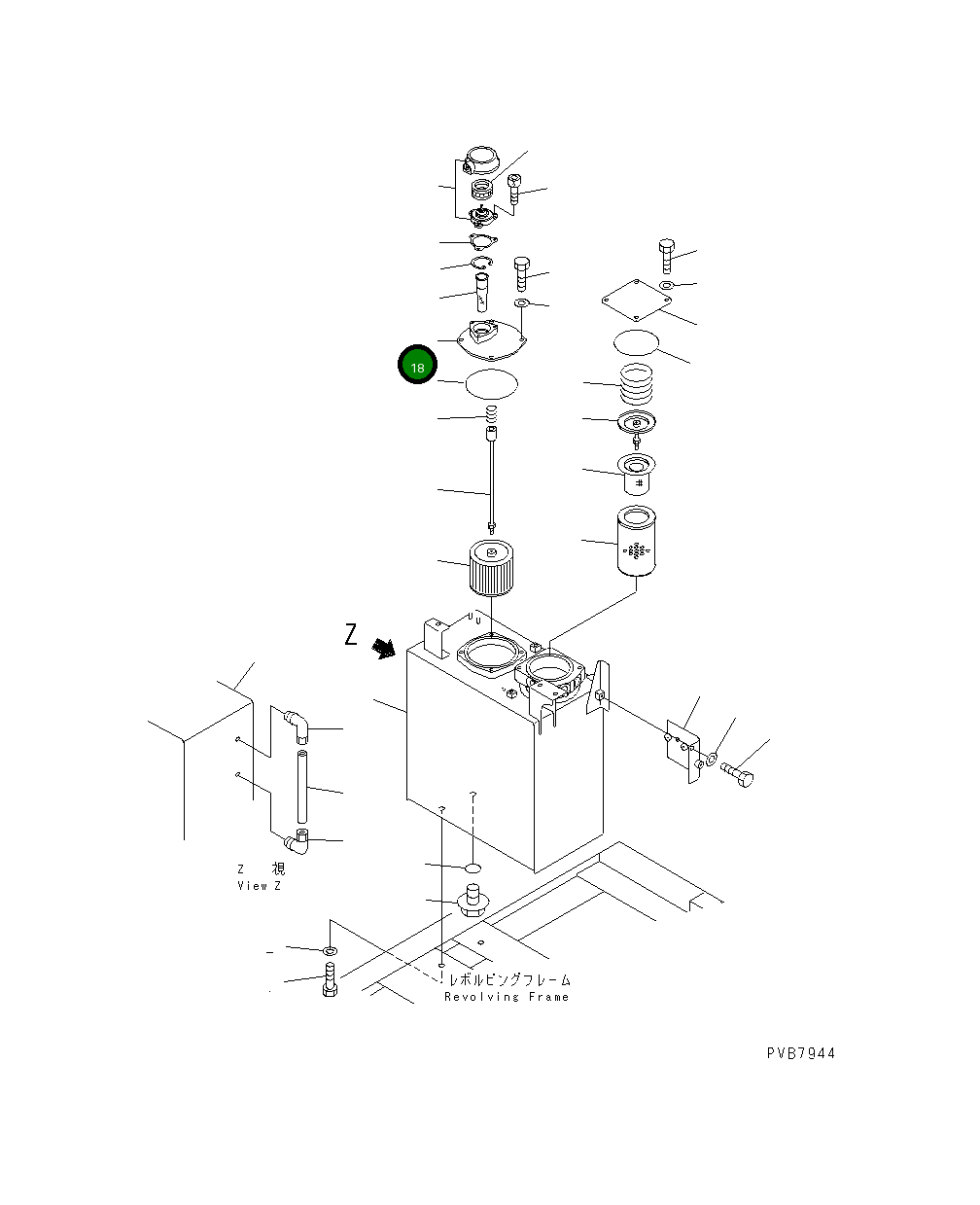 18

Z

Z 視
View Z

レボルビングフレーム
Revolving Frame

PVB7944