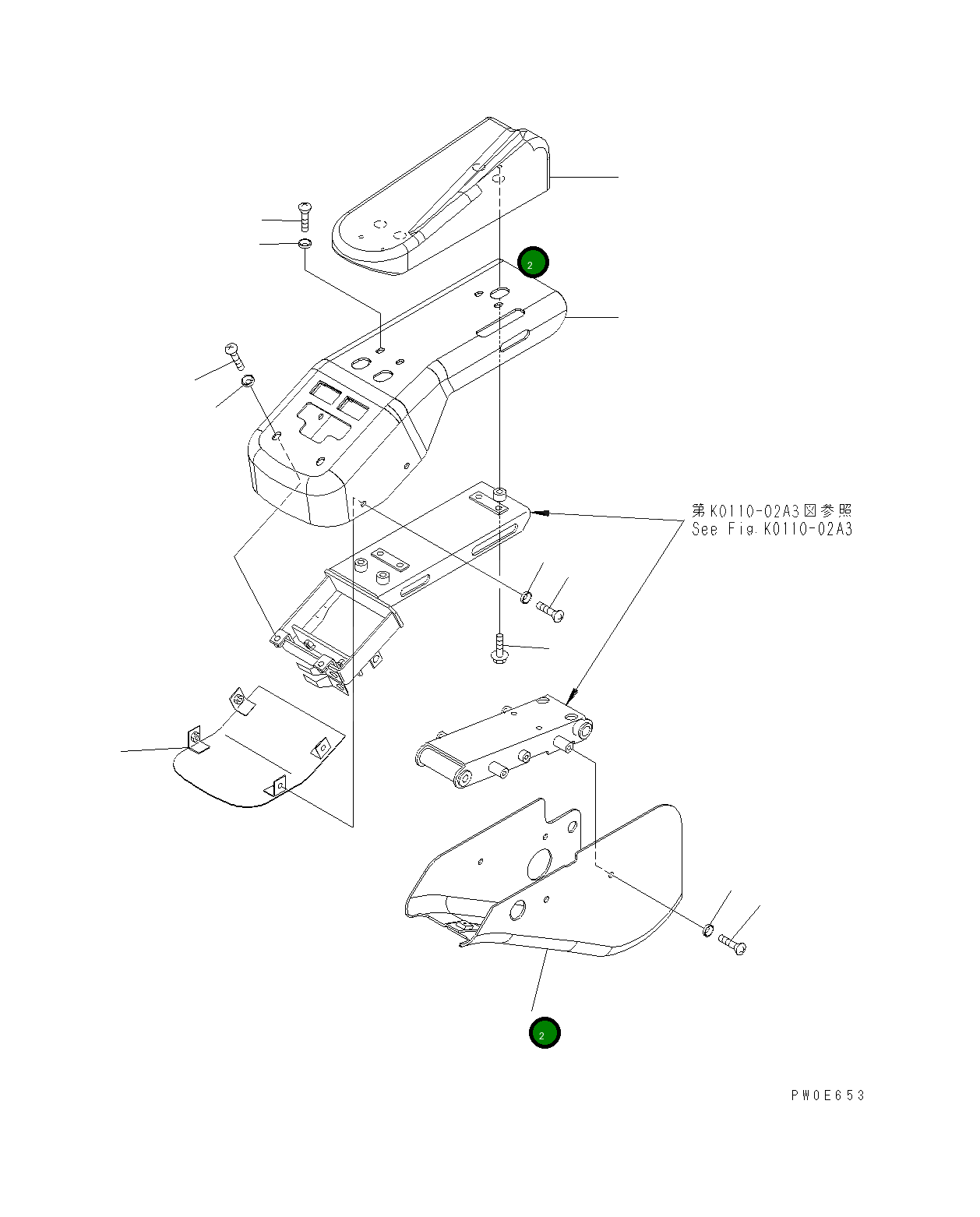 2

第K0110-02A3図参照
See Fig.K0110-02A3

2

PW0E653