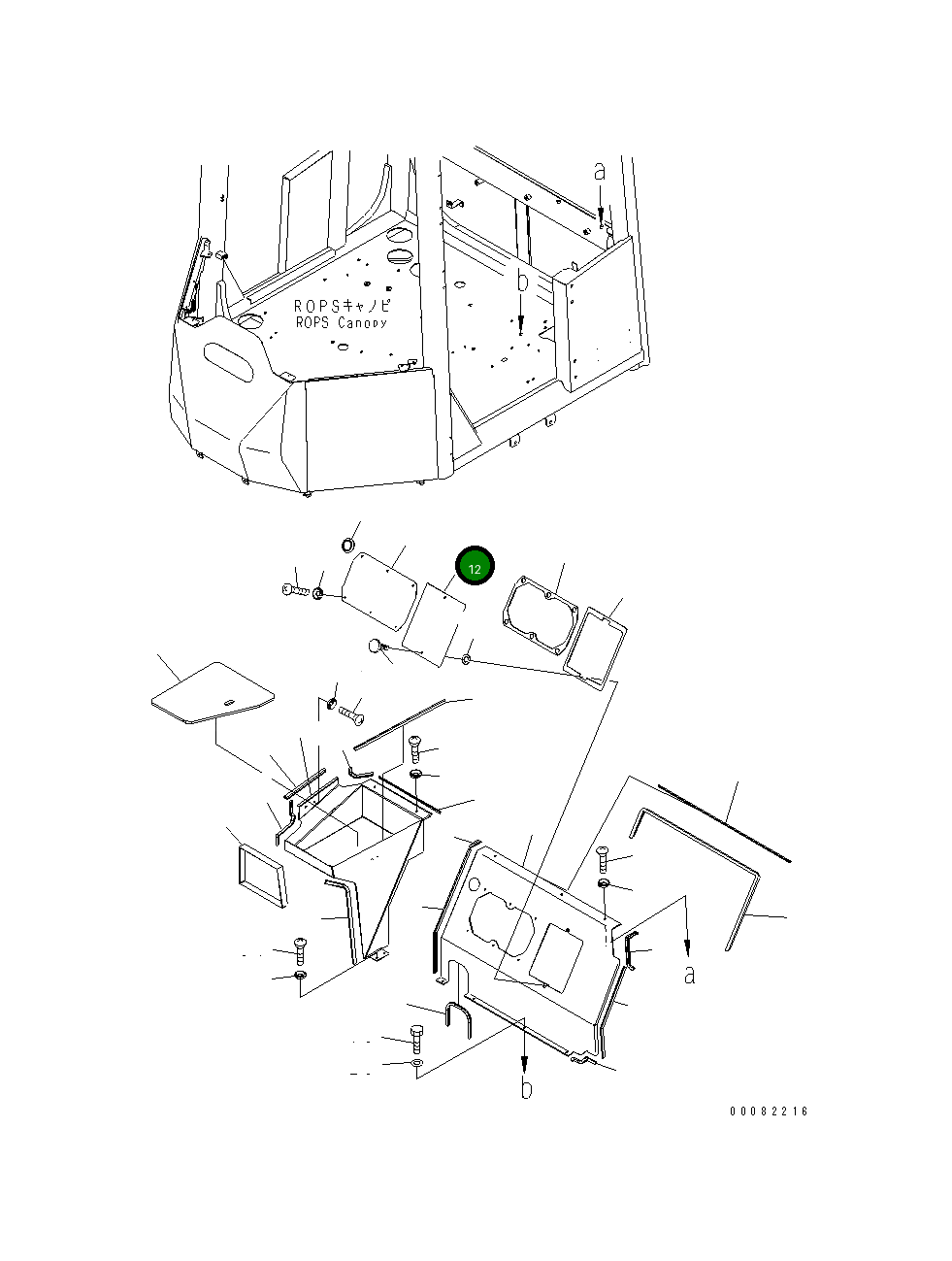 a

b

ROPSキャノピ
ROPS Canopy

12

a

b

00082216