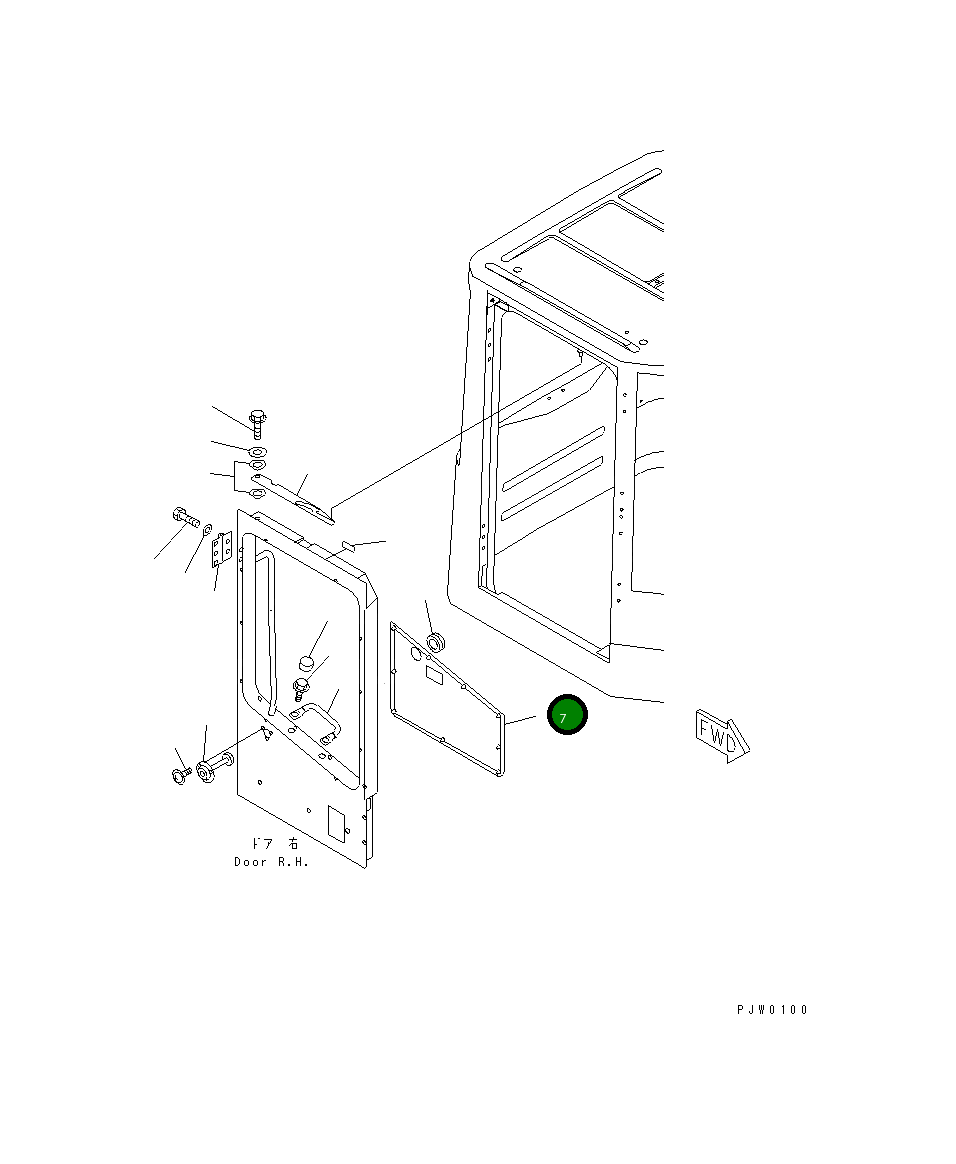 7

FWD

ドア 右
Door R.H.

PJW0100