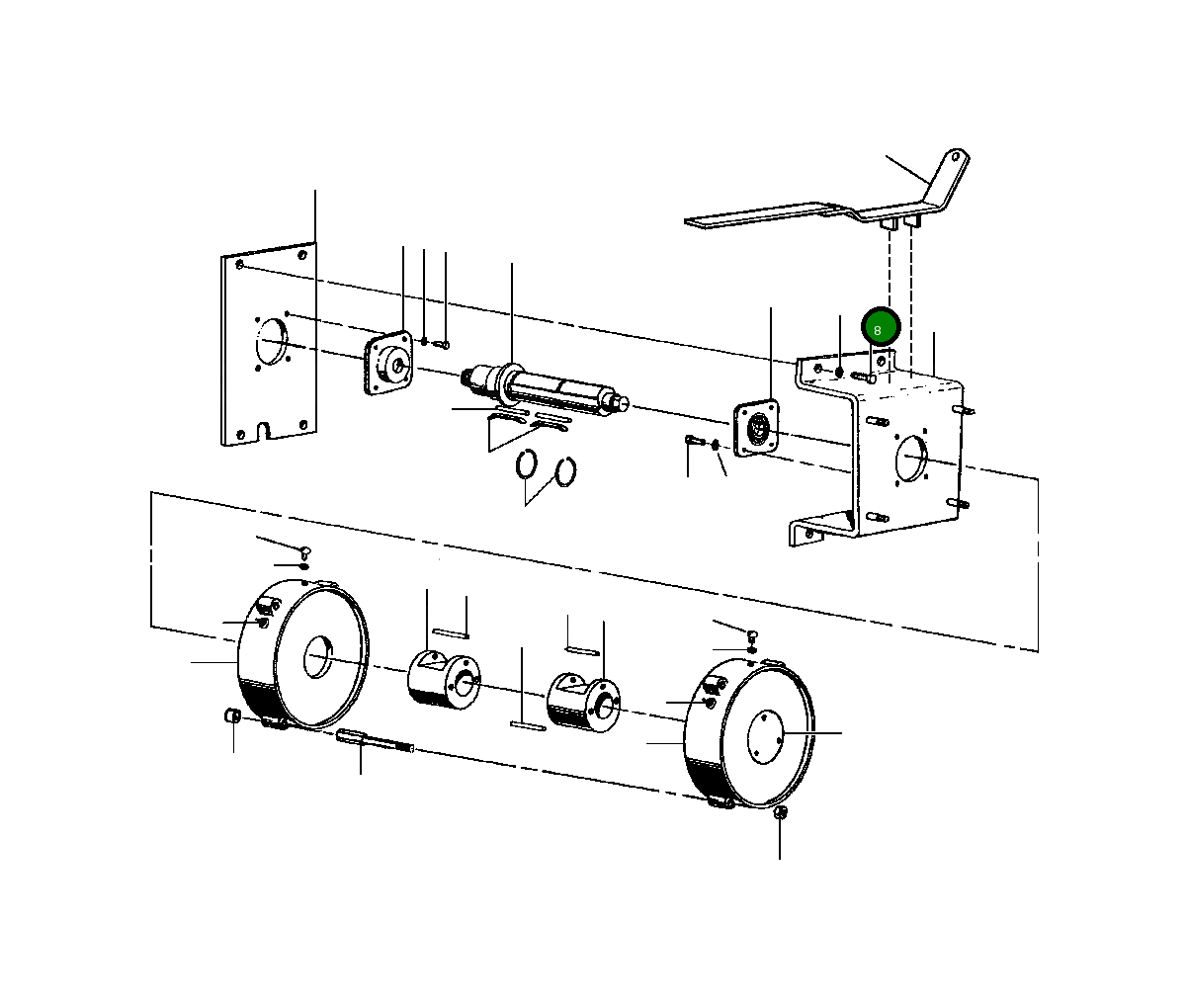 8