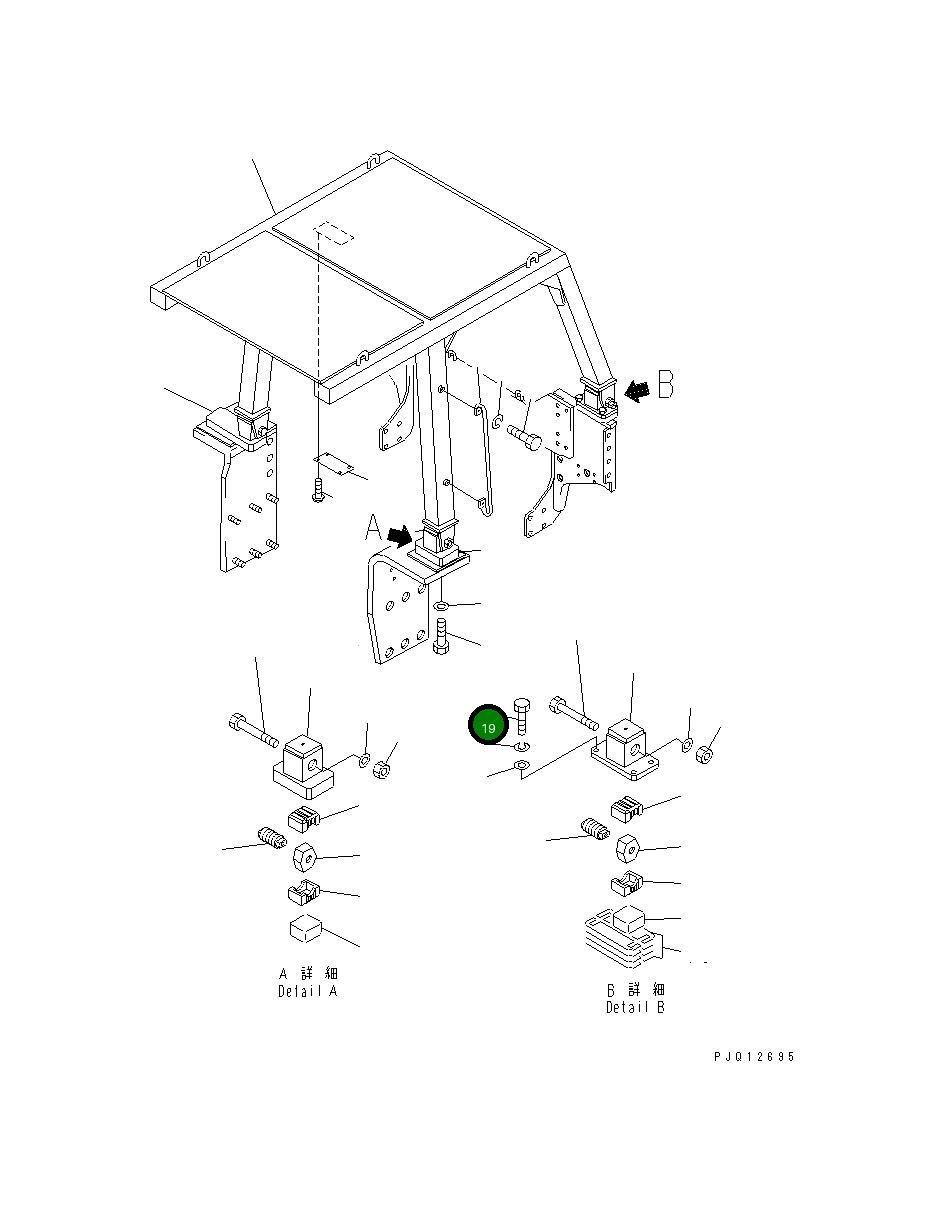 B

A

19

A 詳 細
Detail A

B 詳 細
Detail B

PJQ12695