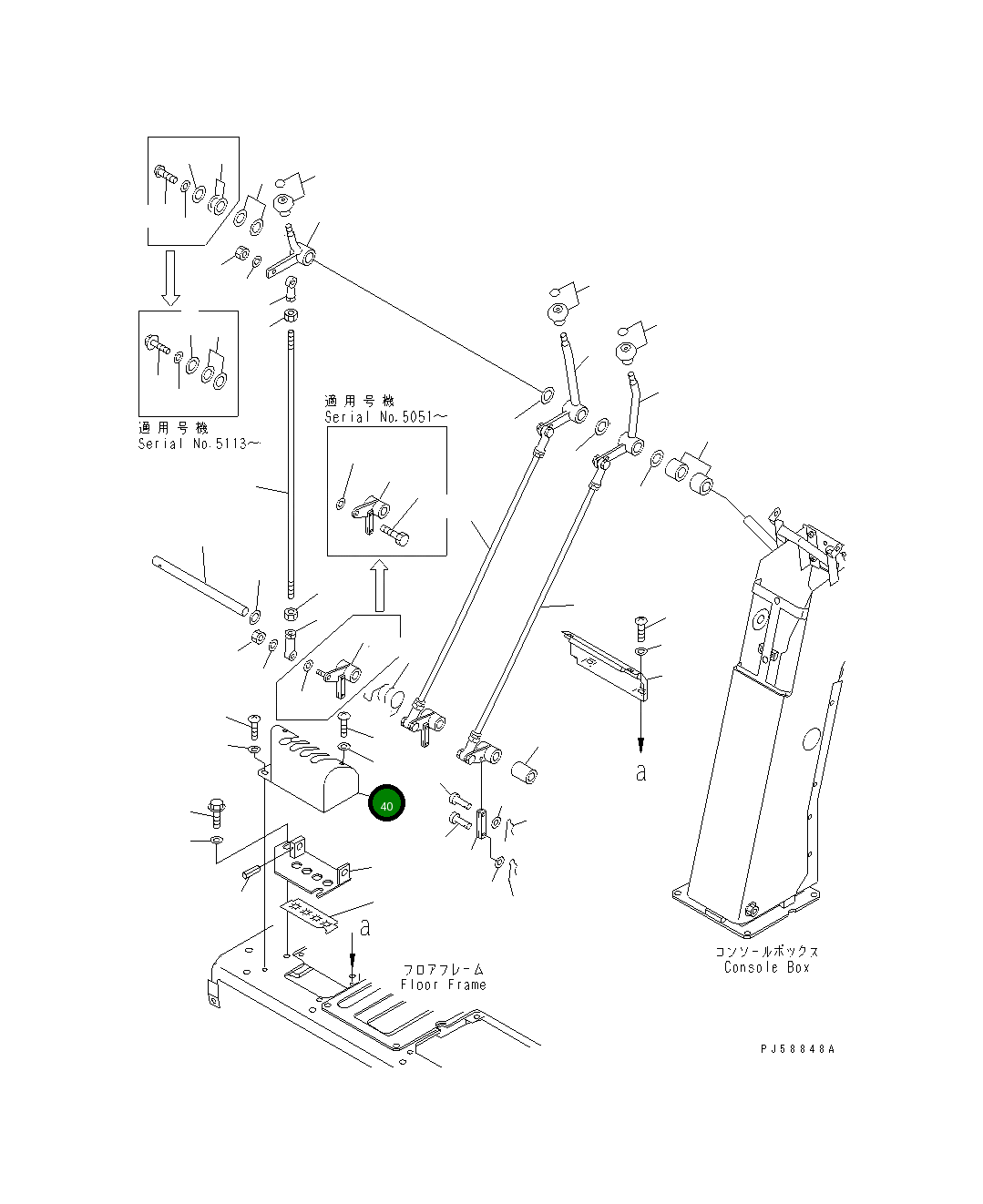 適用号機
Serial No.5113～

適用号機
Serial No.5051～

40

a

a

フロアフレーム
Floor Frame

コンソールボックス
Console Box

PJ58848A