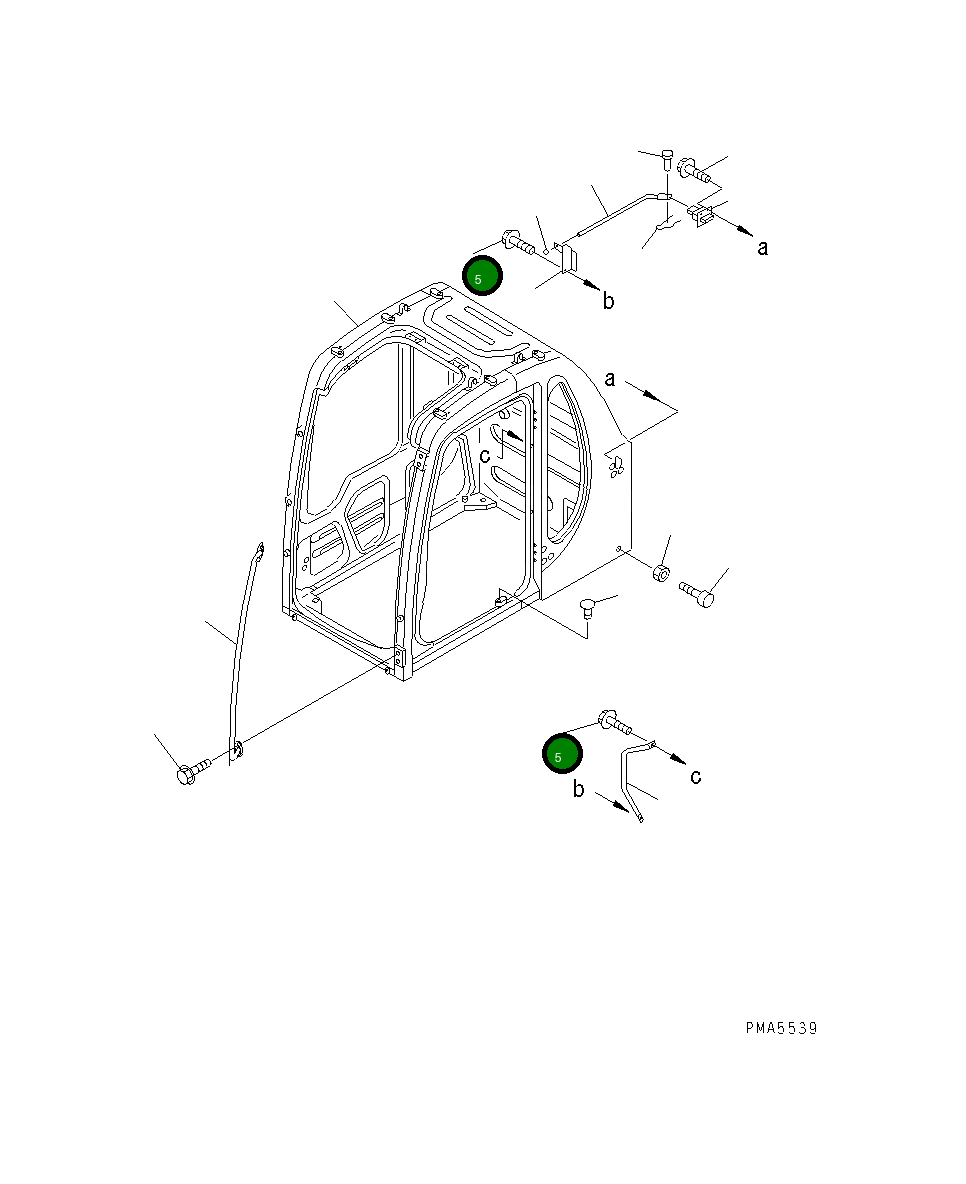 a
5
b
a
c
5
c
b
PMA5539