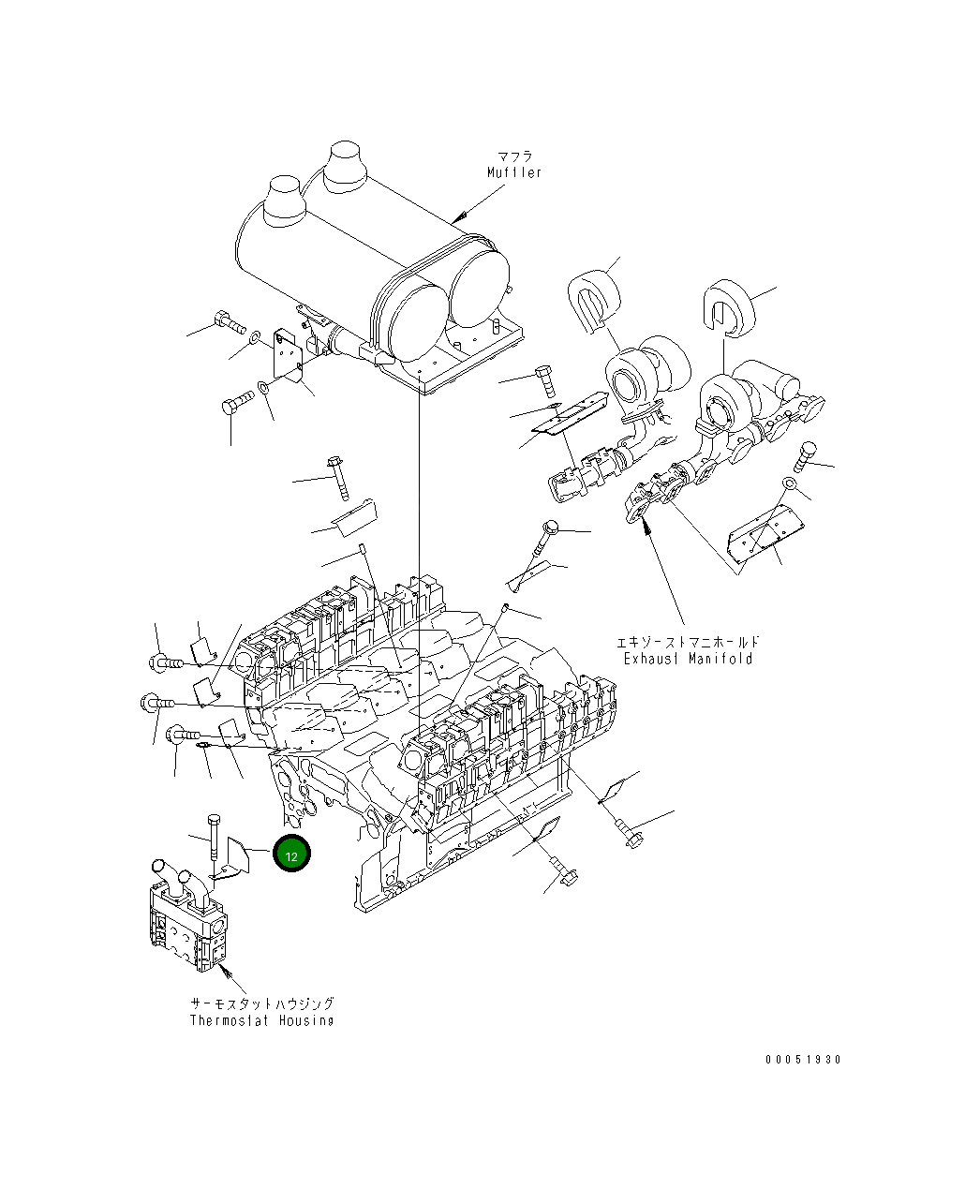 マフラ
Muffler

エキゾーストマニホールド
Exhaust Manifold

12

サーモスタットハウジング
Thermostat Housing

00051930