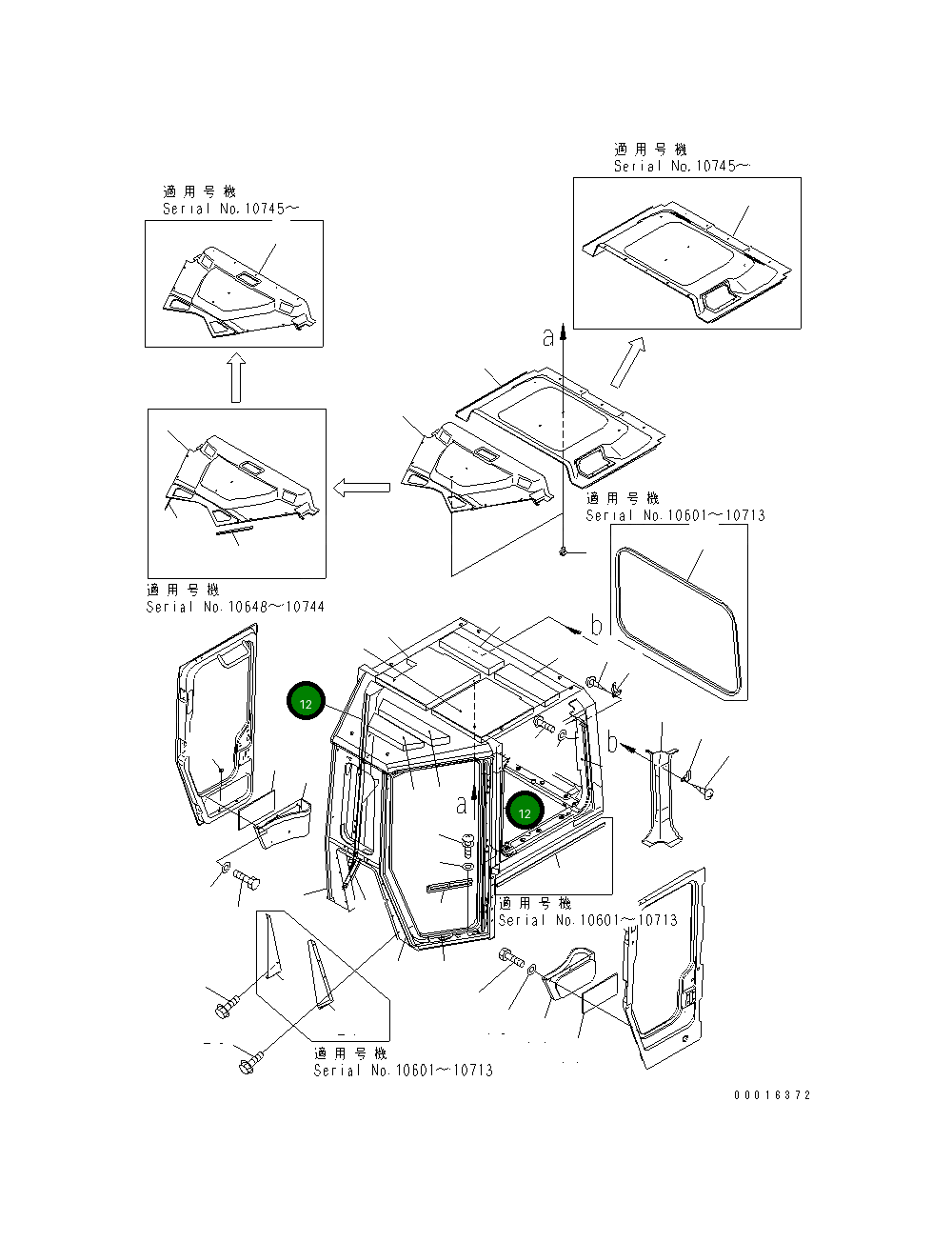 適用号機
Serial No.10745～

適用号機
Serial No.10745～

a

適用号機
Serial No.10601～10713

適用号機
Serial No.10648～10744

b

12

b

a

12

適用号機
Serial No.10601～10713

適用号機
Serial No.10601～10713

00016372