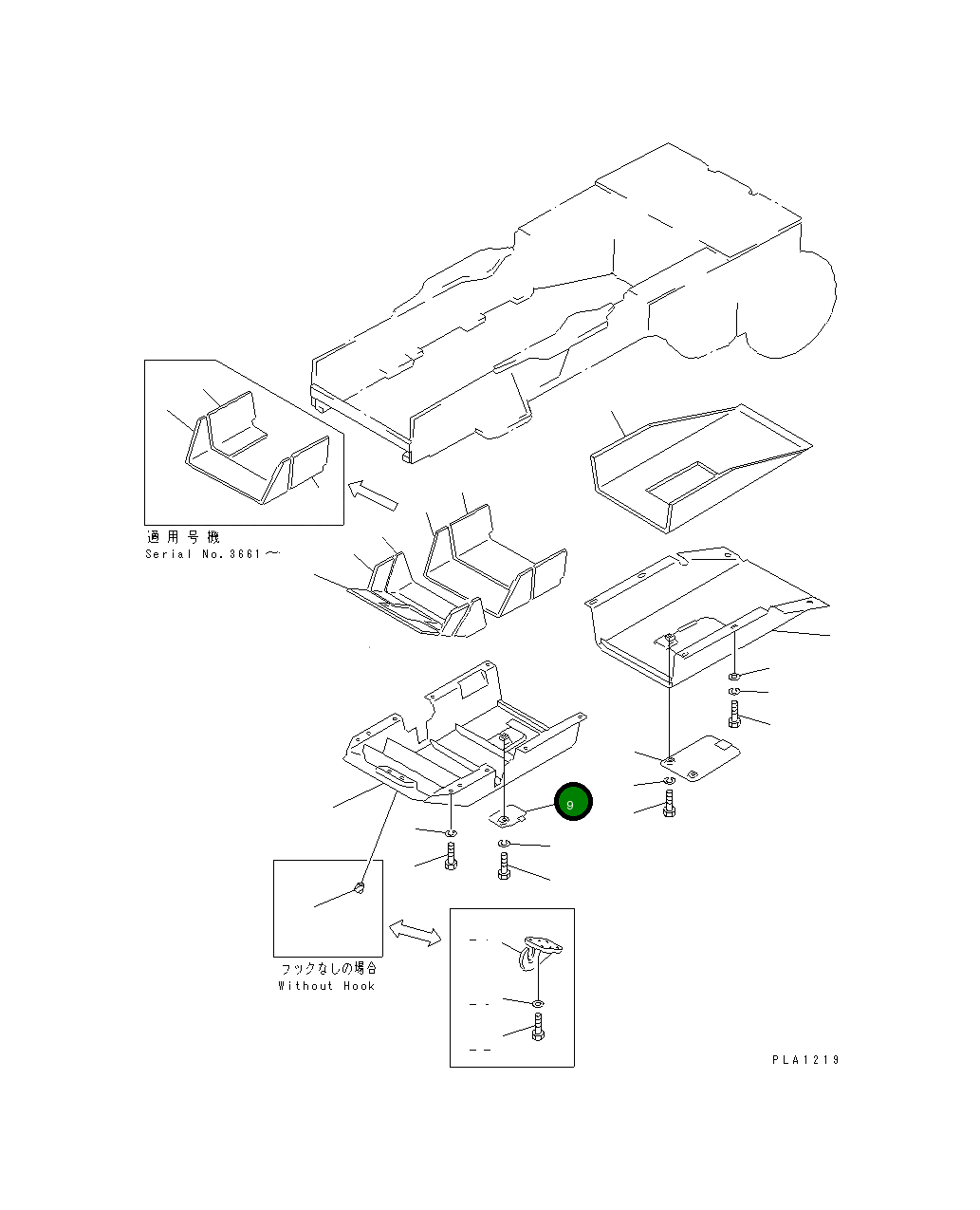 適用号機
Serial No.3661～

9

フックなしの場合
Without Hook

PLA1219