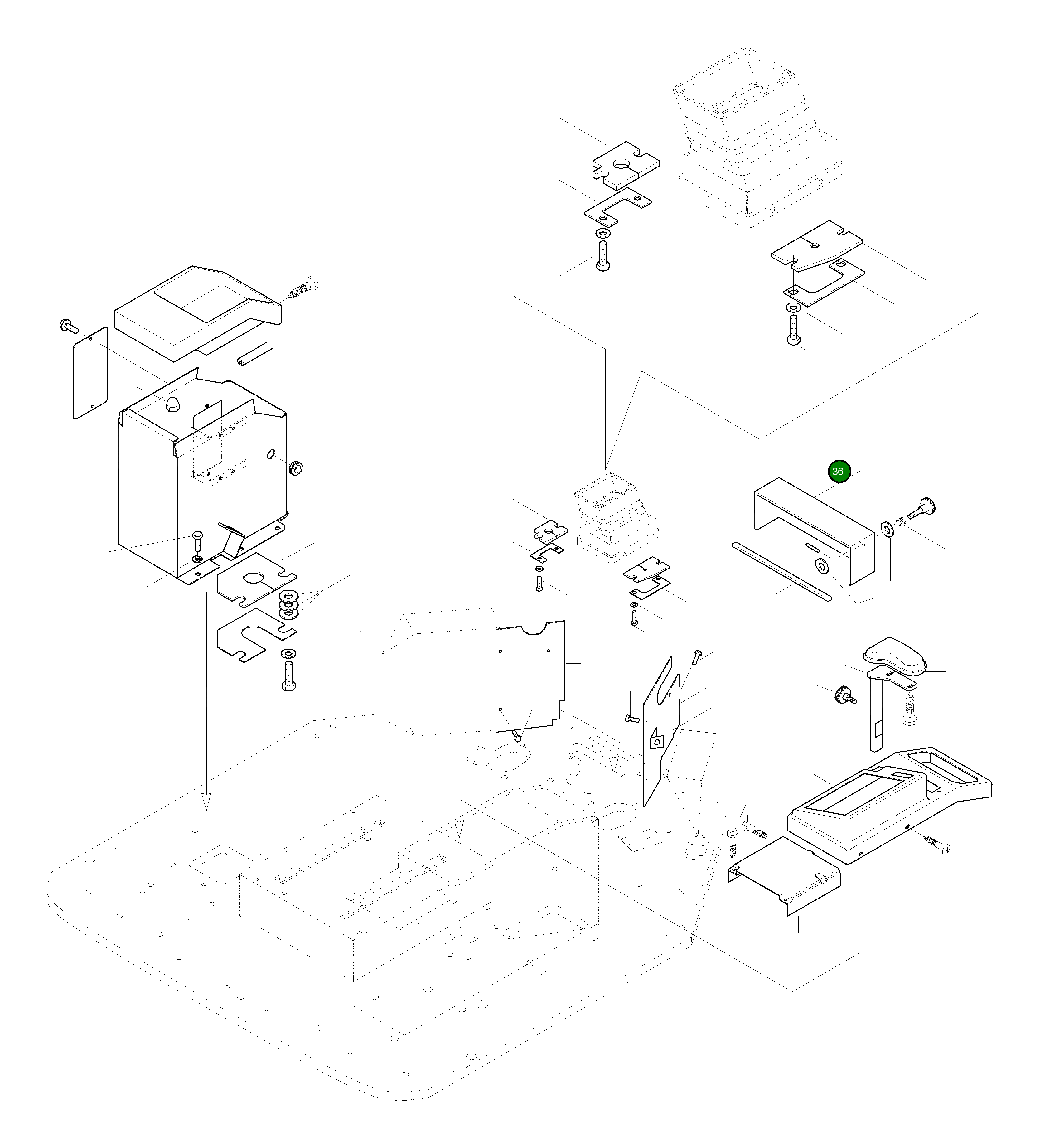 36