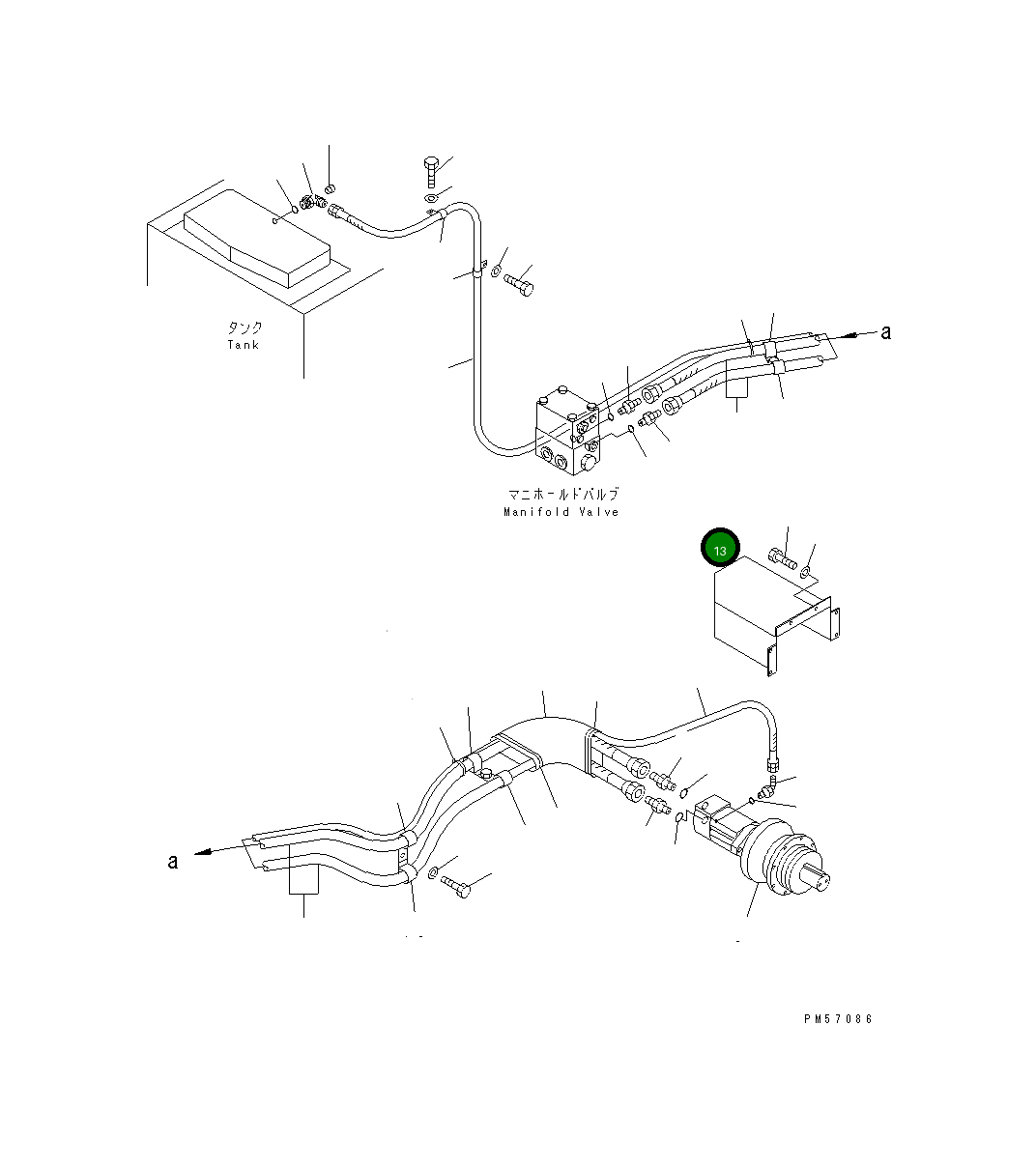 タンク
Tank

a

マニホールドバルブ
Manifold Valve

13

a

PM57086