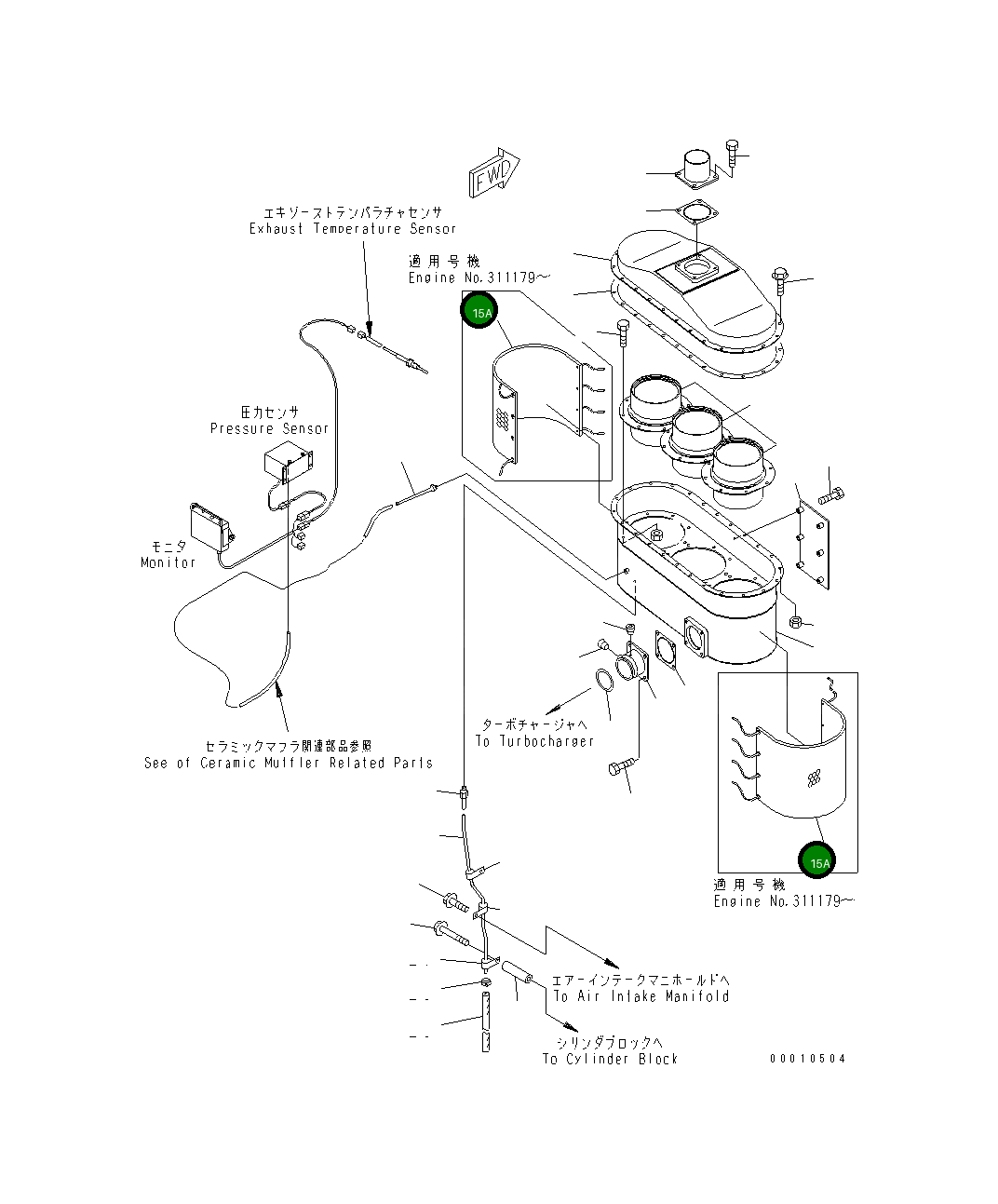 FWD

エキゾーストテンパラチャセンサ
Exhaust Temperature Sensor

適用号機
Engine No.311179～

15A

圧力センサ
Pressure Sensor

モニタ
Monitor

セラミックマフラ関連部品参照
See of Ceramic Muffler Related Parts

ターボチャージャへ
To Turbocharger

15A

適用号機
Engine No.311179～

エアーインテークマニホールドへ
To Air Intake Manifold

シリンダブロックへ
To Cylinder Block

00010504