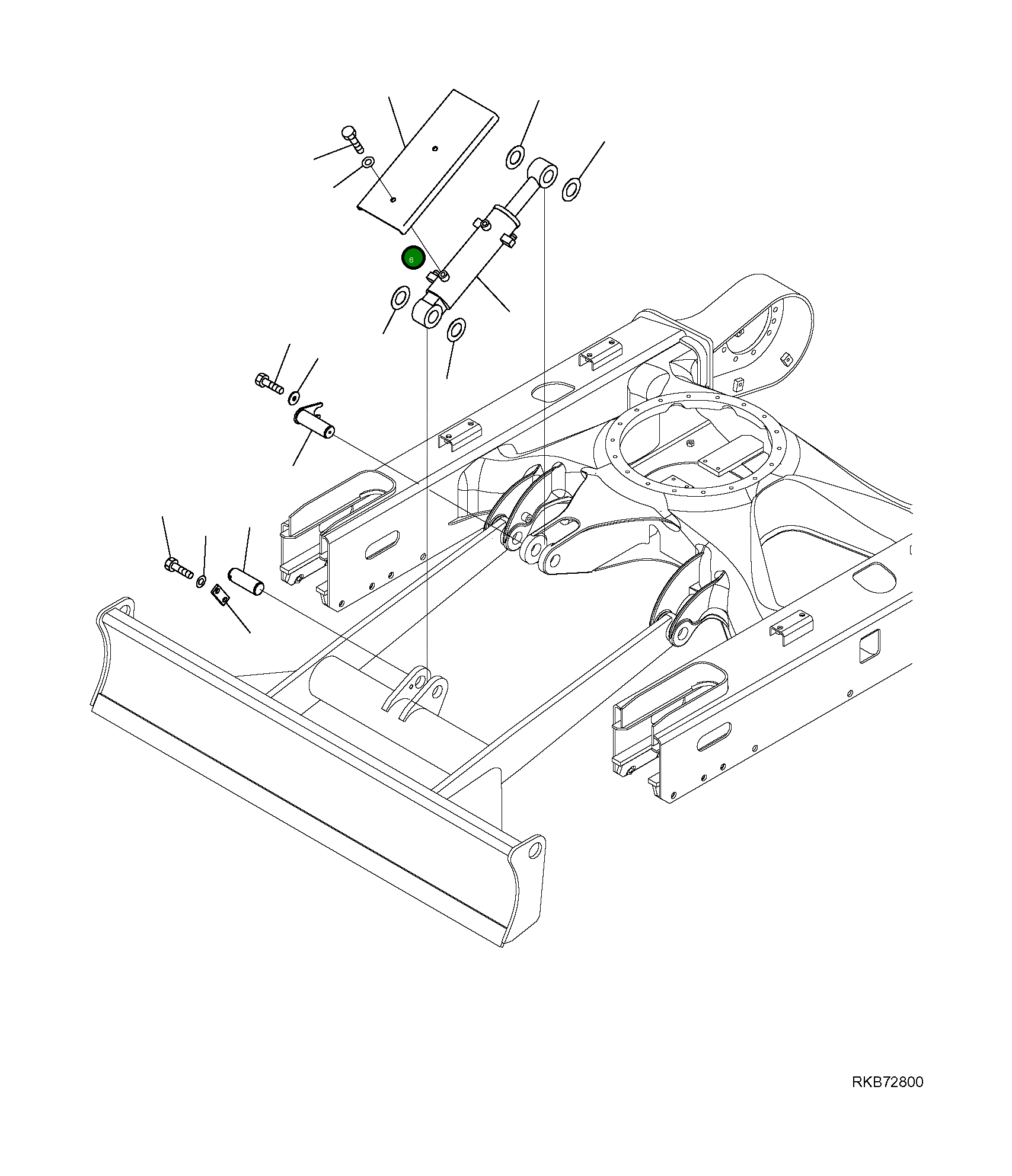 6

RKB72800