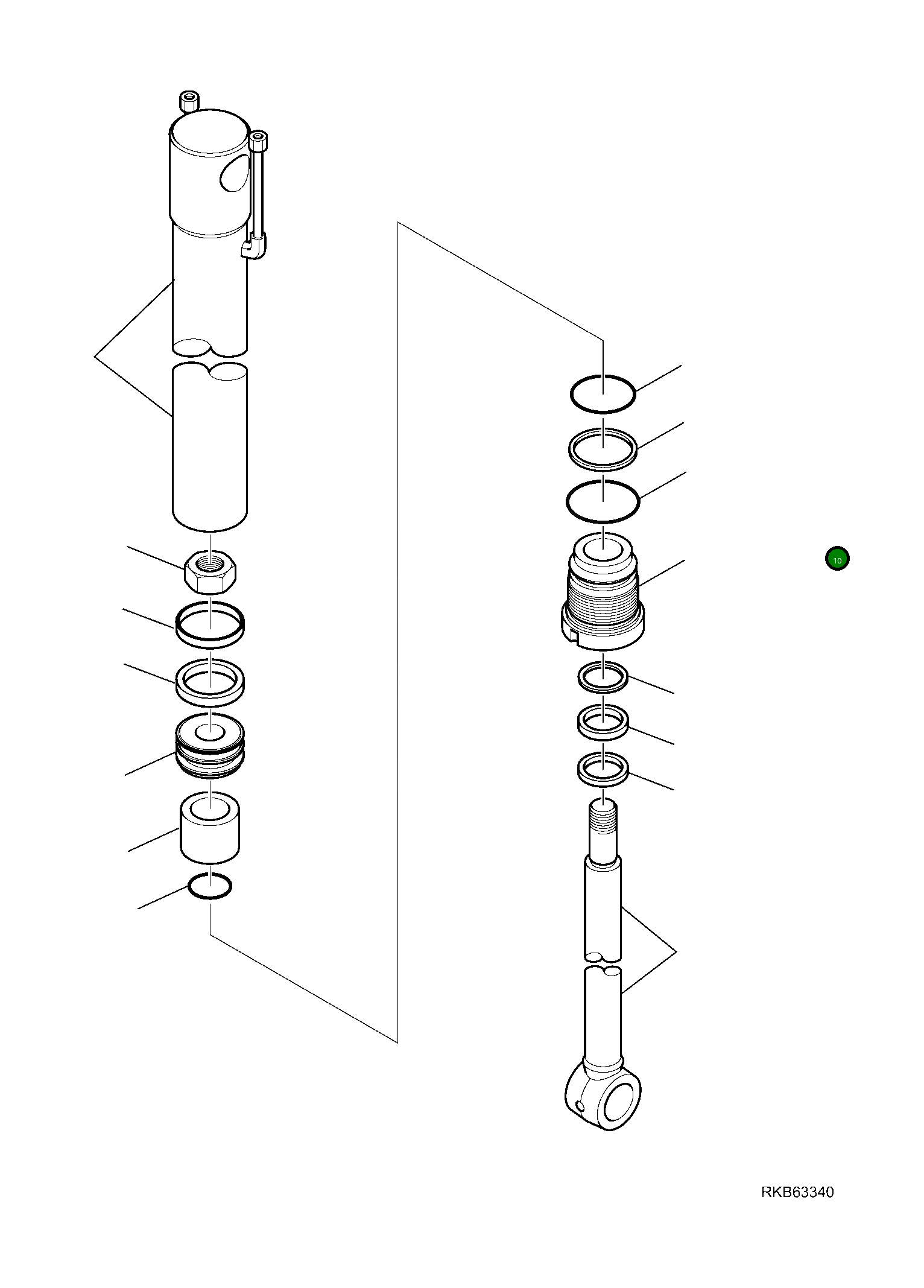 10

RKB63340