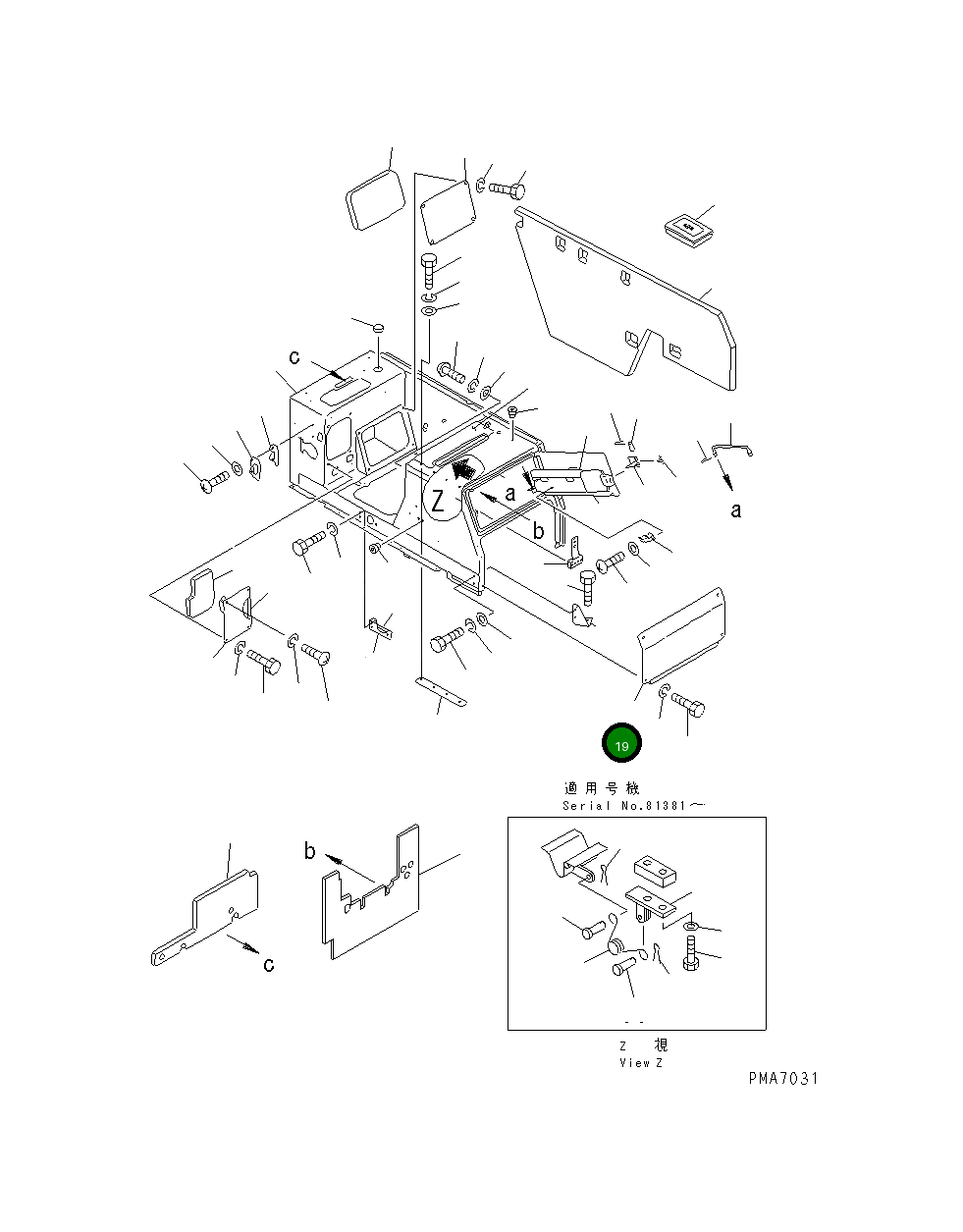 c

Z

a

b

a

19

適用号機
Serial No.81381～

b

c

Z 視
View Z

PMA7031