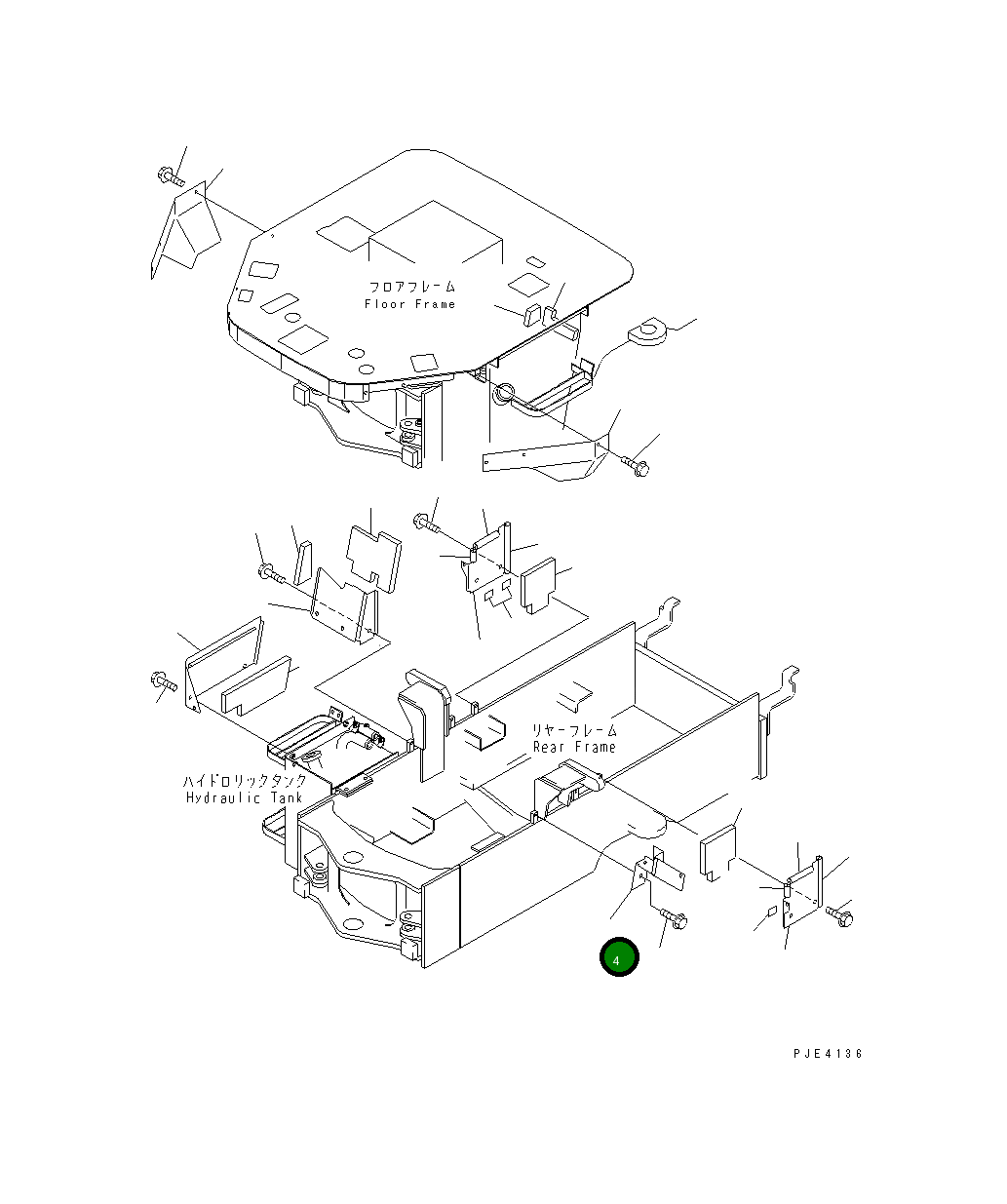 フロアフレーム
Floor Frame

リヤーフレーム
Rear Frame

ハイドロリックタンク
Hydraulic Tank

4

PJE4136