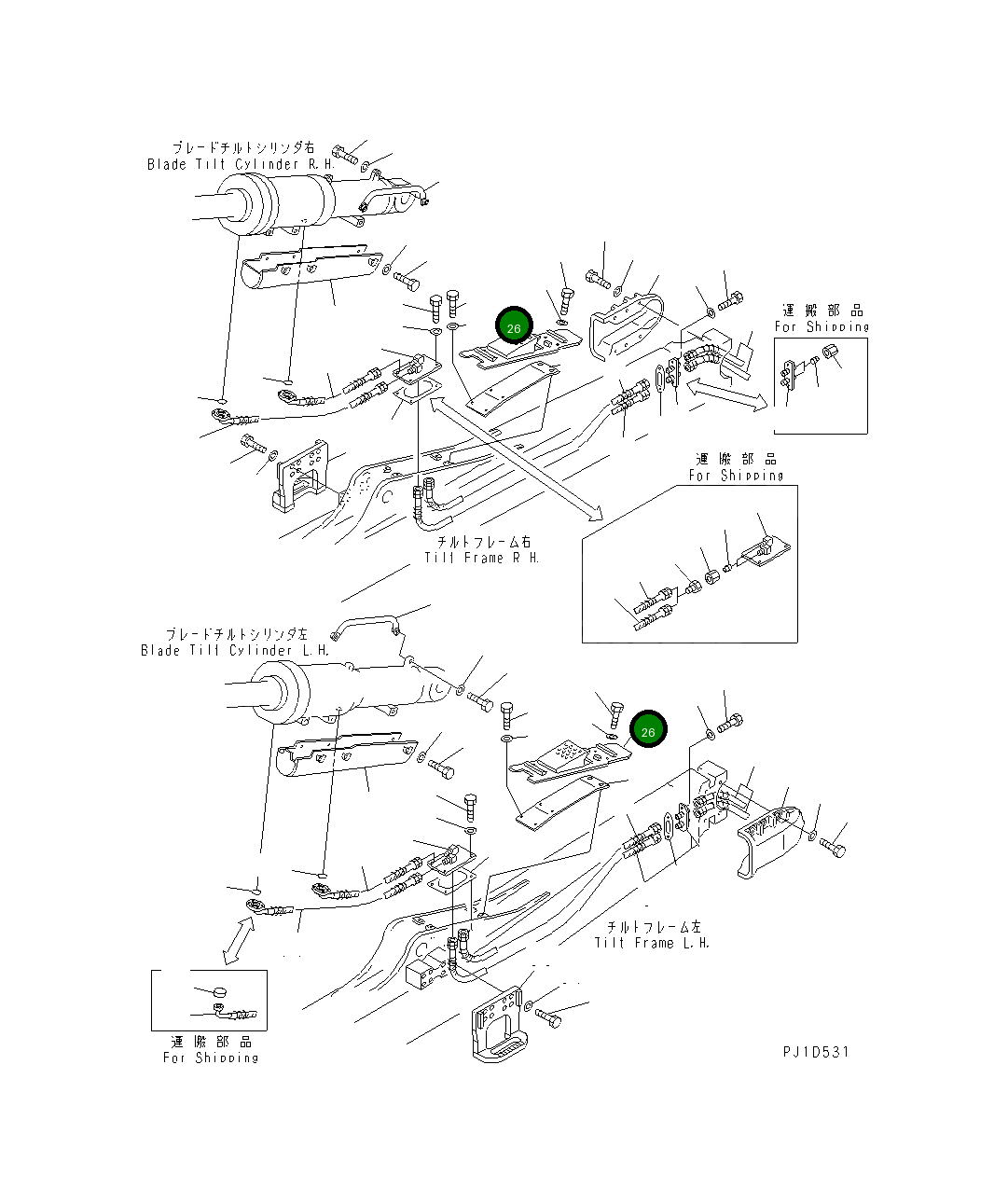 ブレードチルトシリンダ右
Blade Tilt Cylinder R.H.

26

運搬部品
For Shipping

運搬部品
For Shipping

チルトフレーム右
Tilt Frame R.H.

ブレードチルトシリンダ左
Blade Tilt Cylinder L.H.

26

チルトフレーム左
Tilt Frame L.H.

運搬部品
For Shipping

PJ1D531