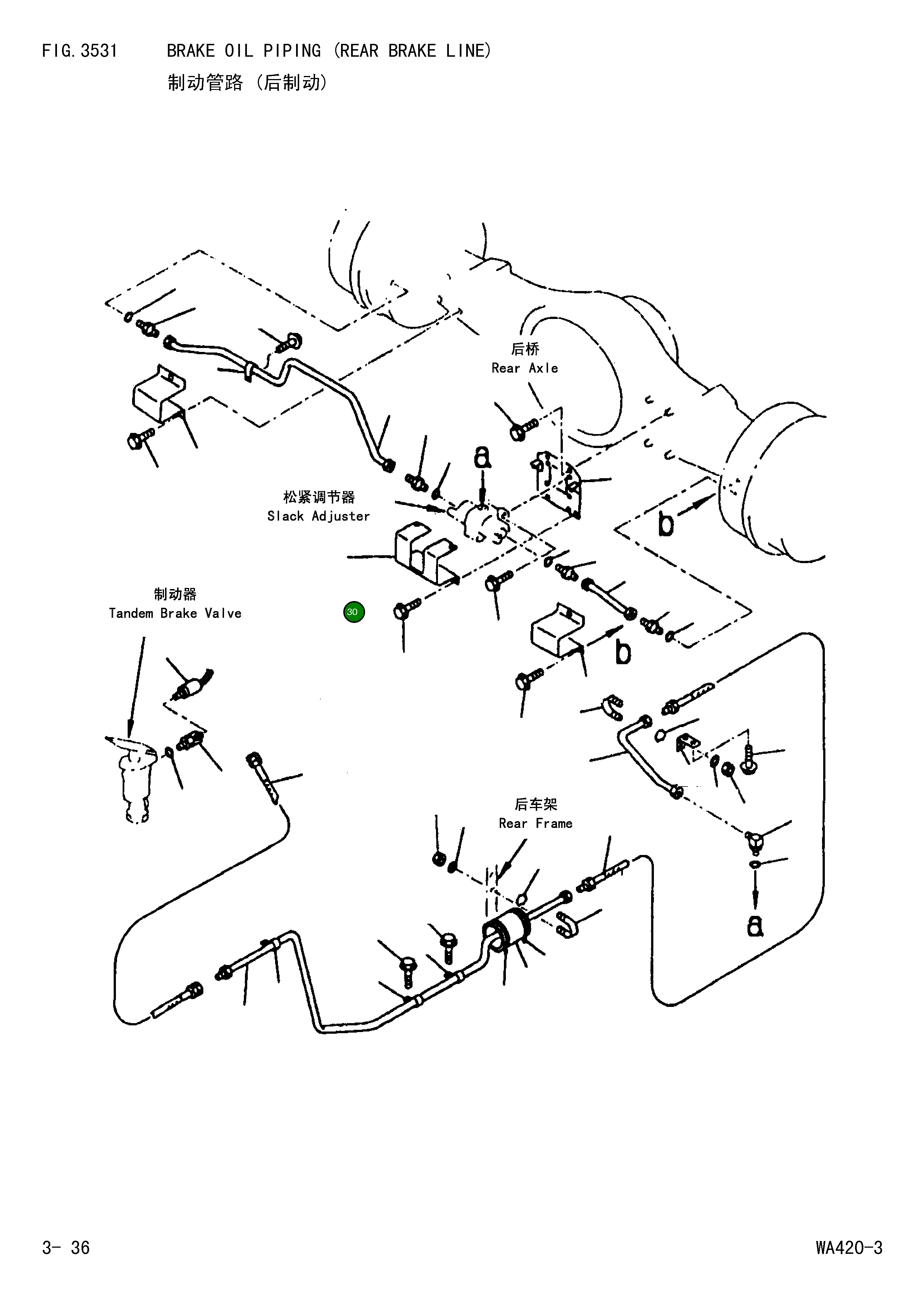 FIG. 3531 BRAKE OIL PIPING (REAR BRAKE LINE)
制动管路 (后制动)

后桥
Rear Axle

a

松紧调节器
Slack Adjuster

b

制动器
Tandem Brake Valve

30

b

后车架
Rear Frame

a

3- 36

WA420-3