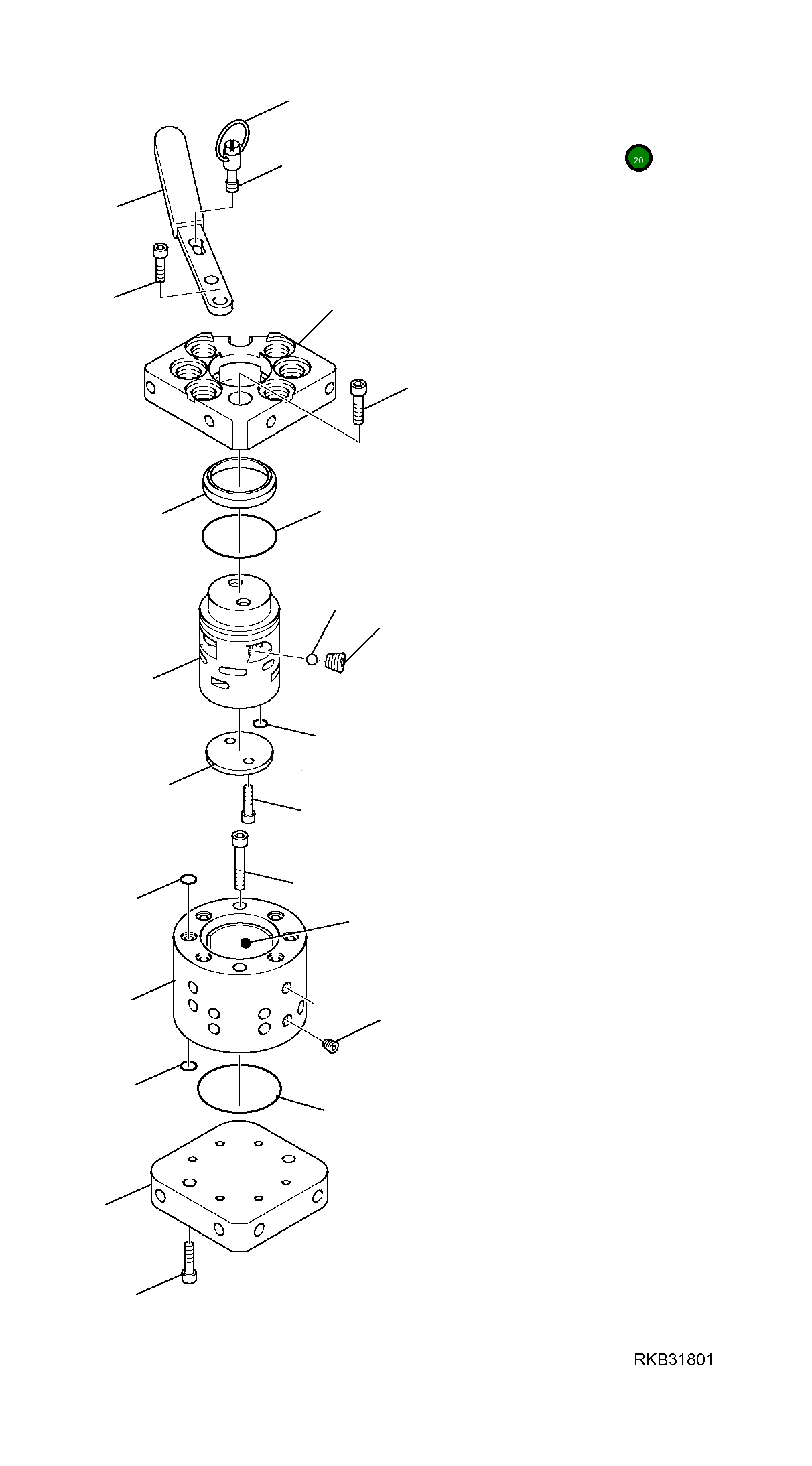 20

RKB31801