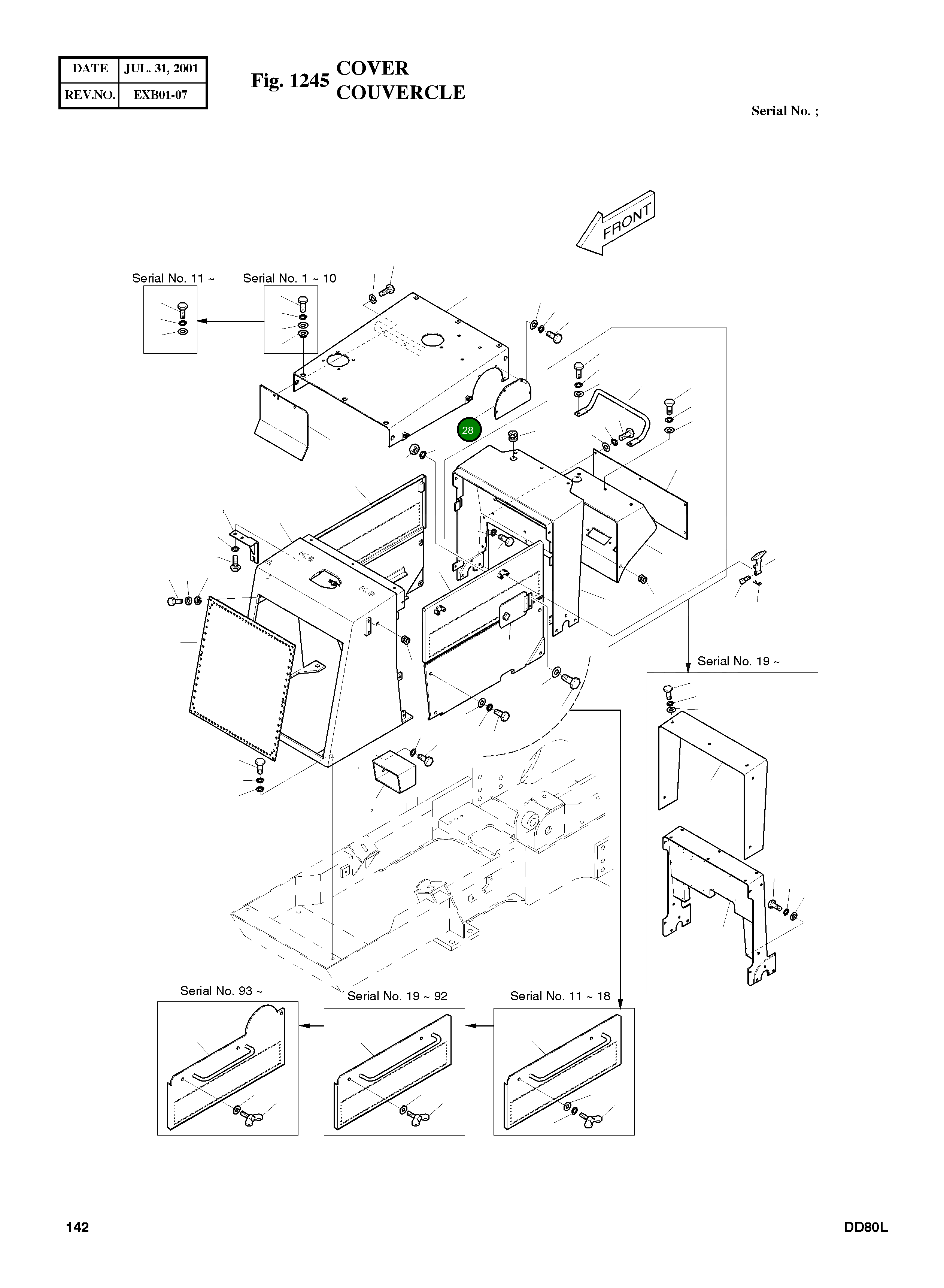 | DATE | JUL. 31, 2001 |
|---|---|
| REV.NO. | EXB01-07 |

Fig. 1245 COVER
COUVERCLE

Serial No. ;

FRONT

Serial No. 11 ~

Serial No. 1 ~ 10

28

Serial No. 19 ~

Serial No. 93 ~

Serial No. 19 ~ 92

Serial No. 11 ~ 18

142

DD80L