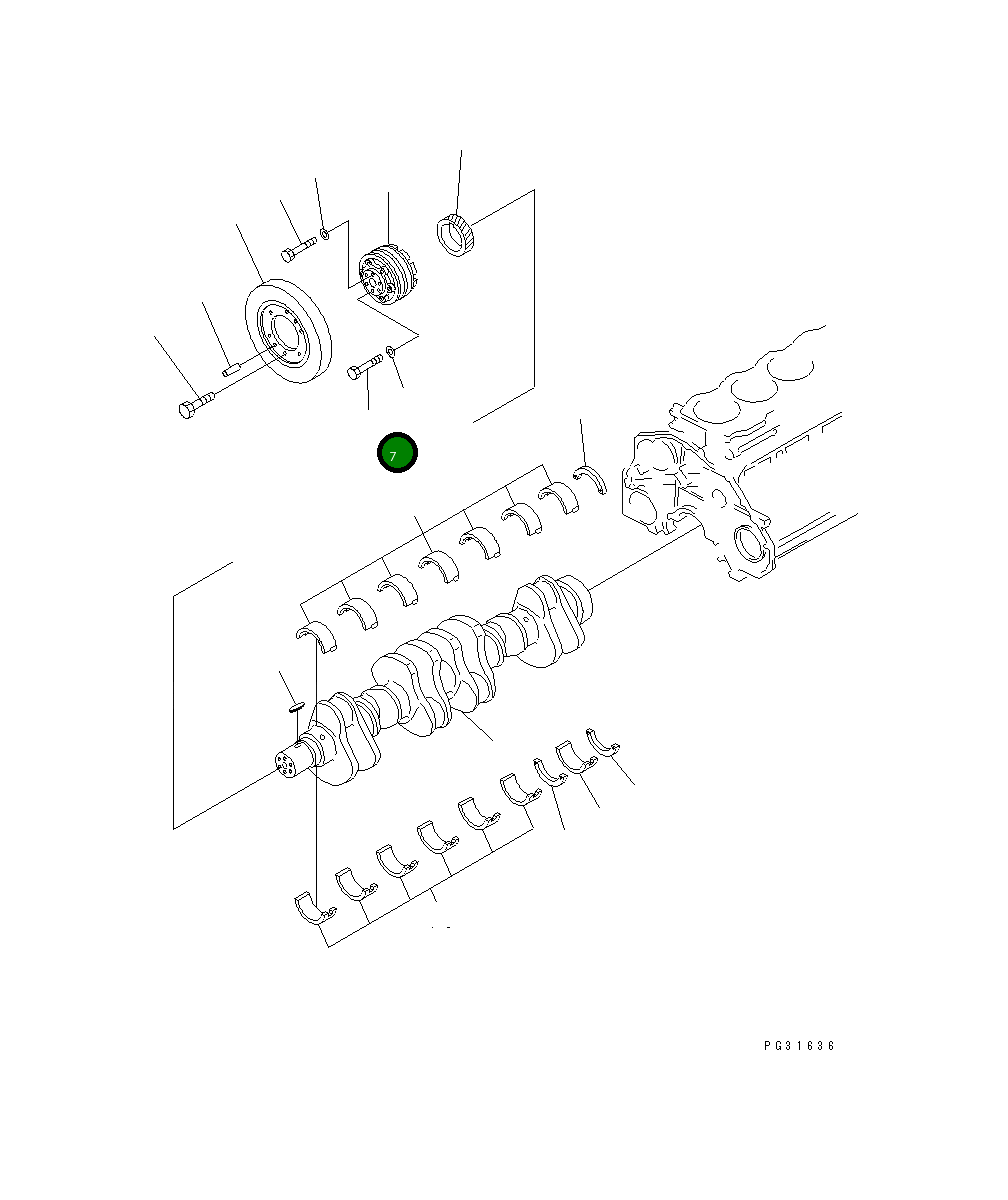 7

PG31636