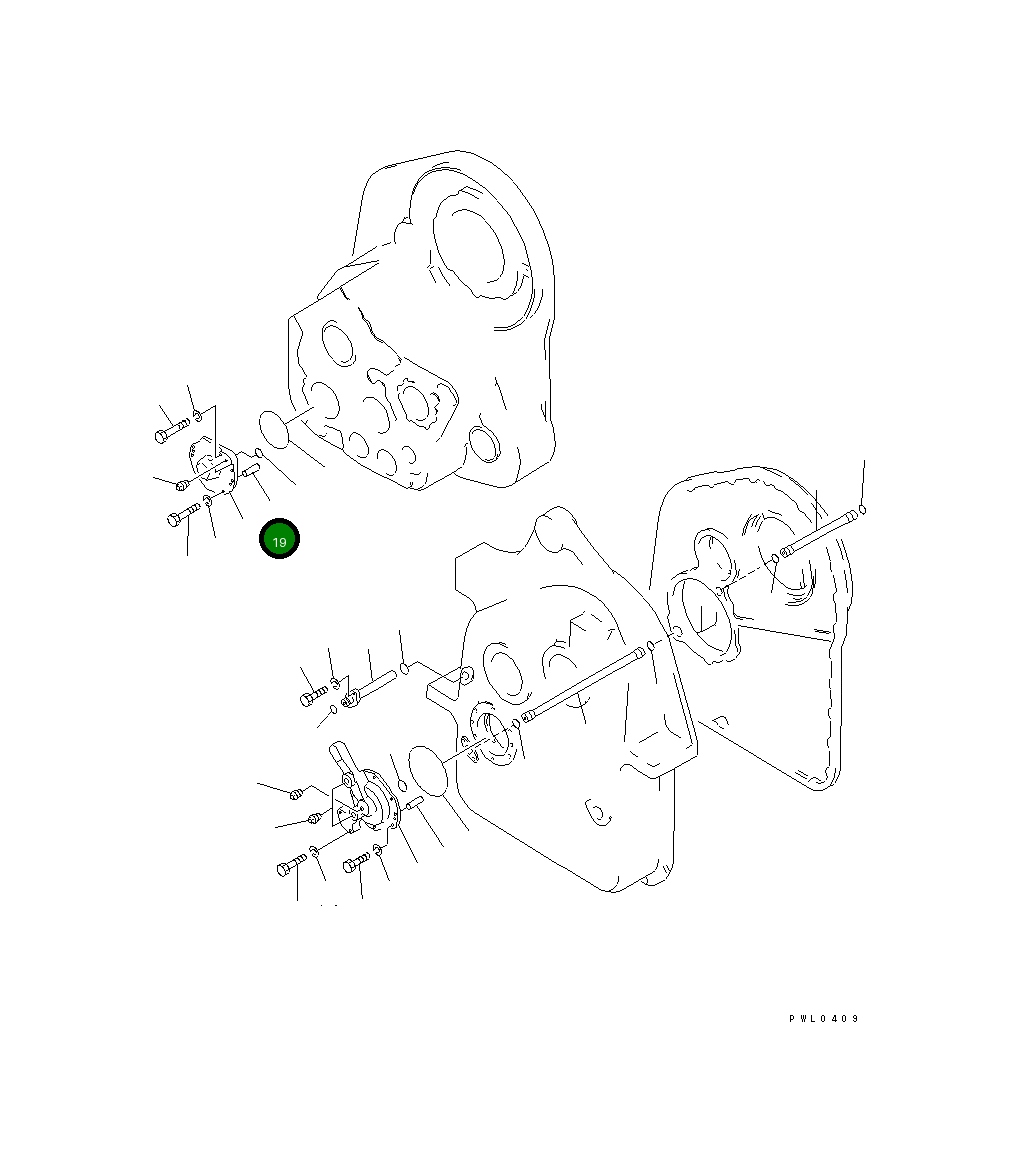 19

PWL0409