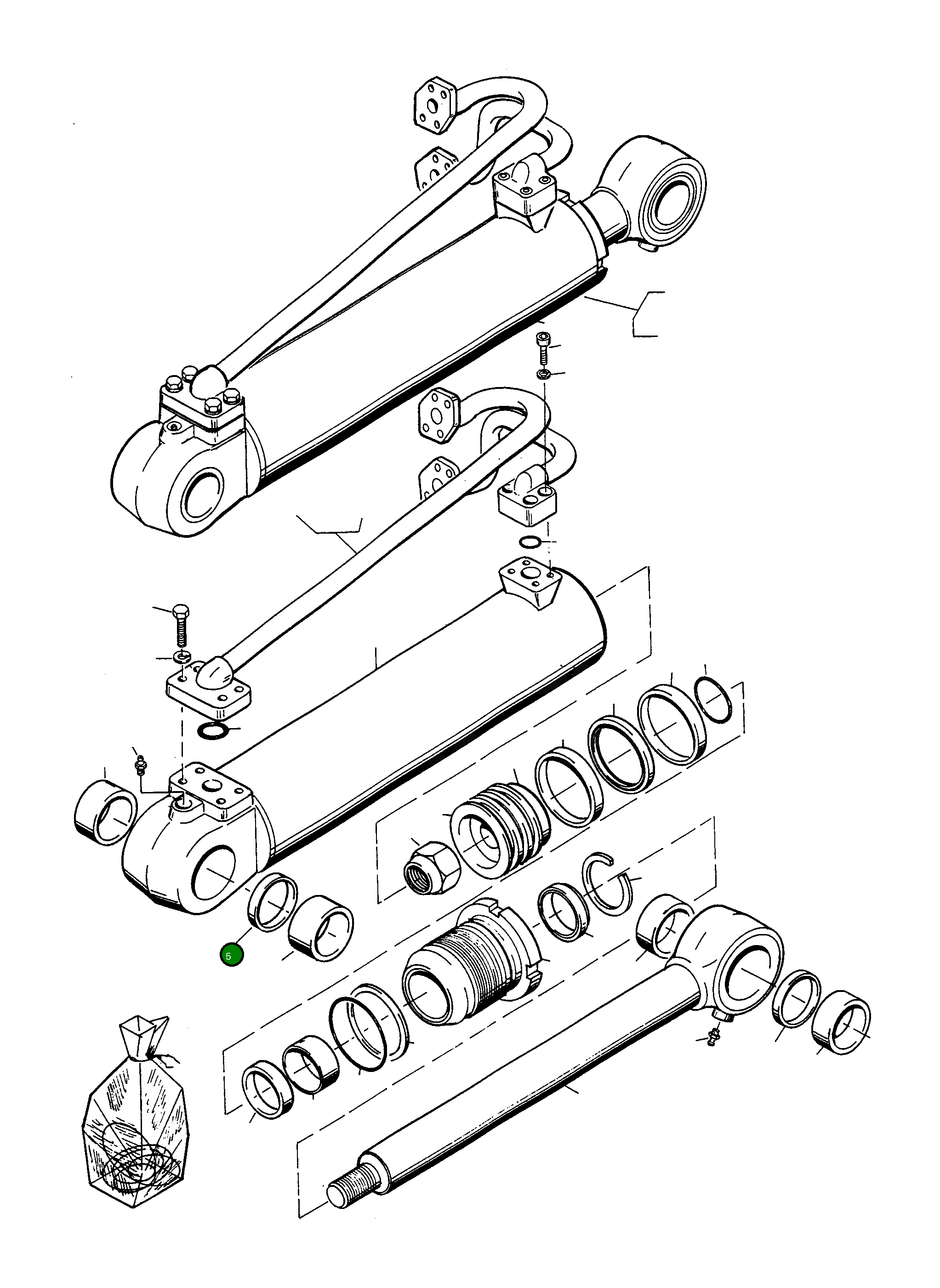 5