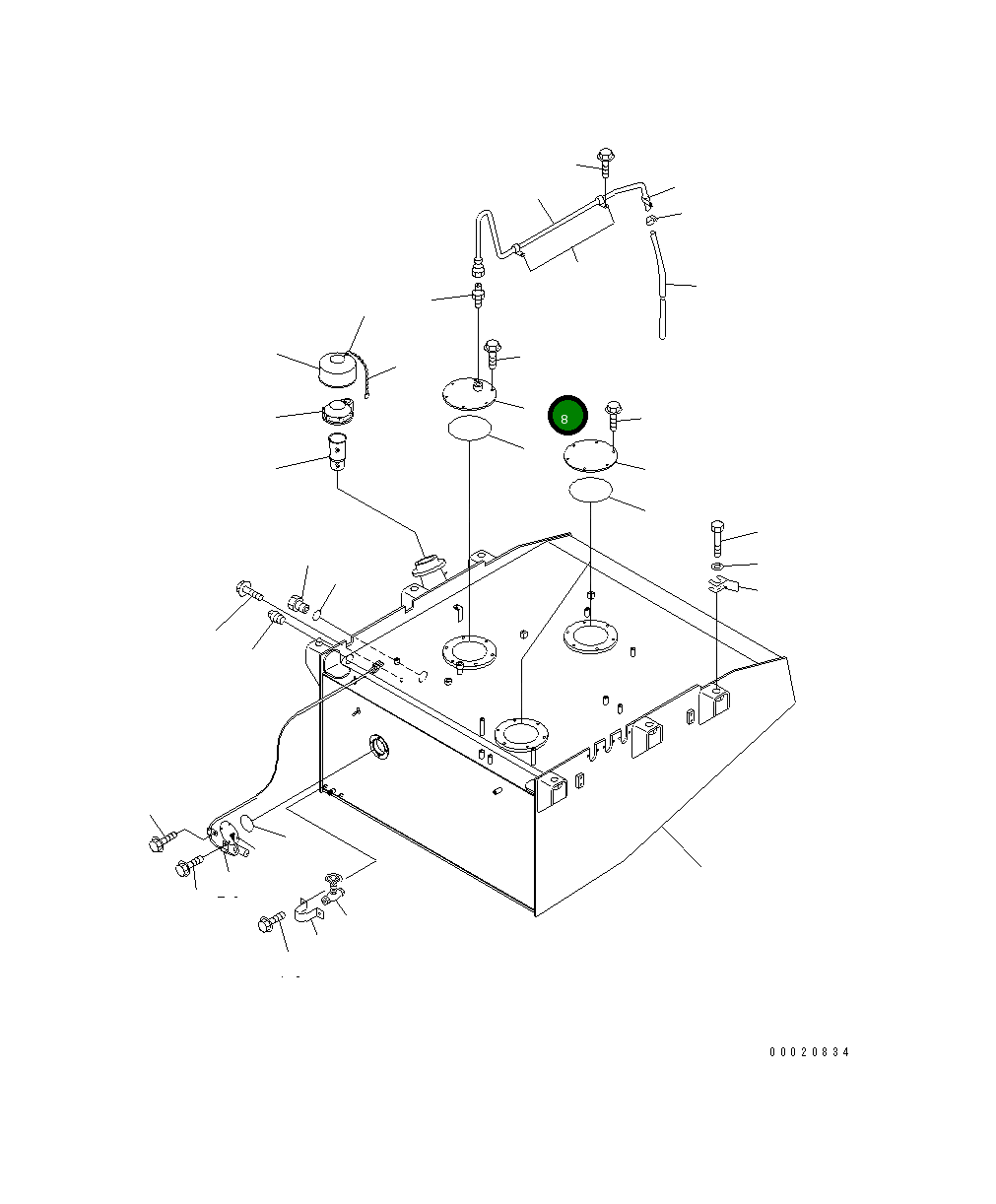 8

00020834