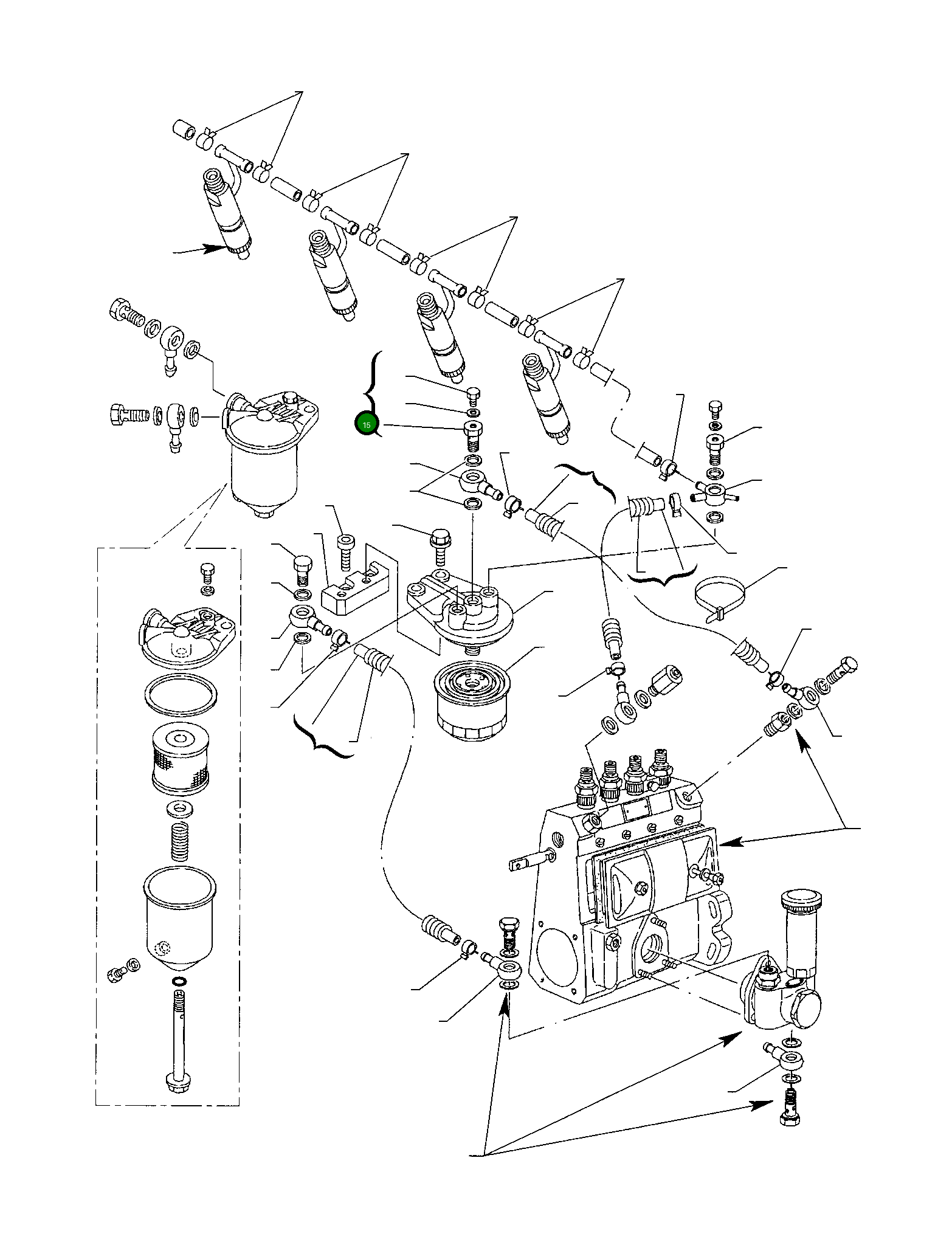 15