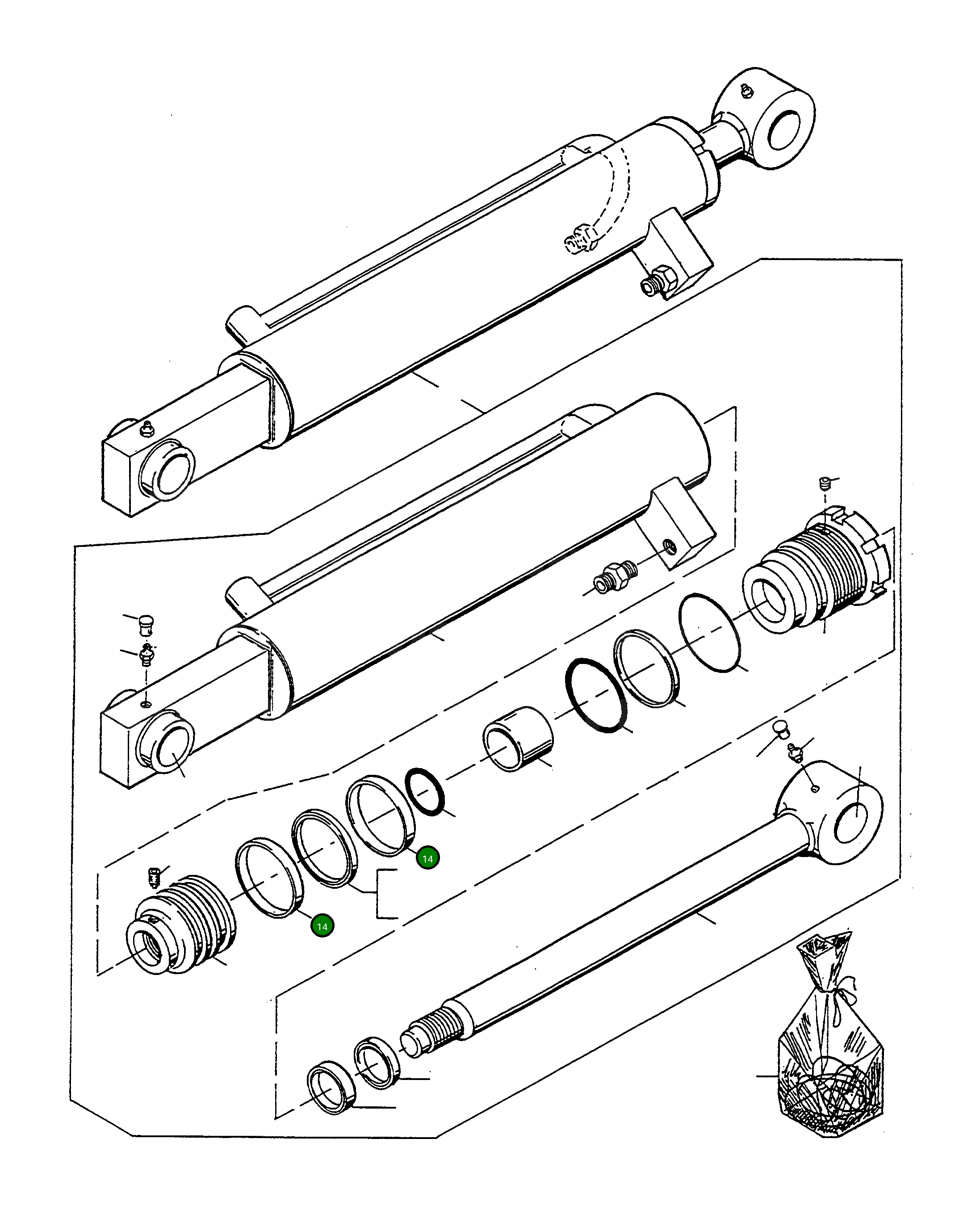 14

14