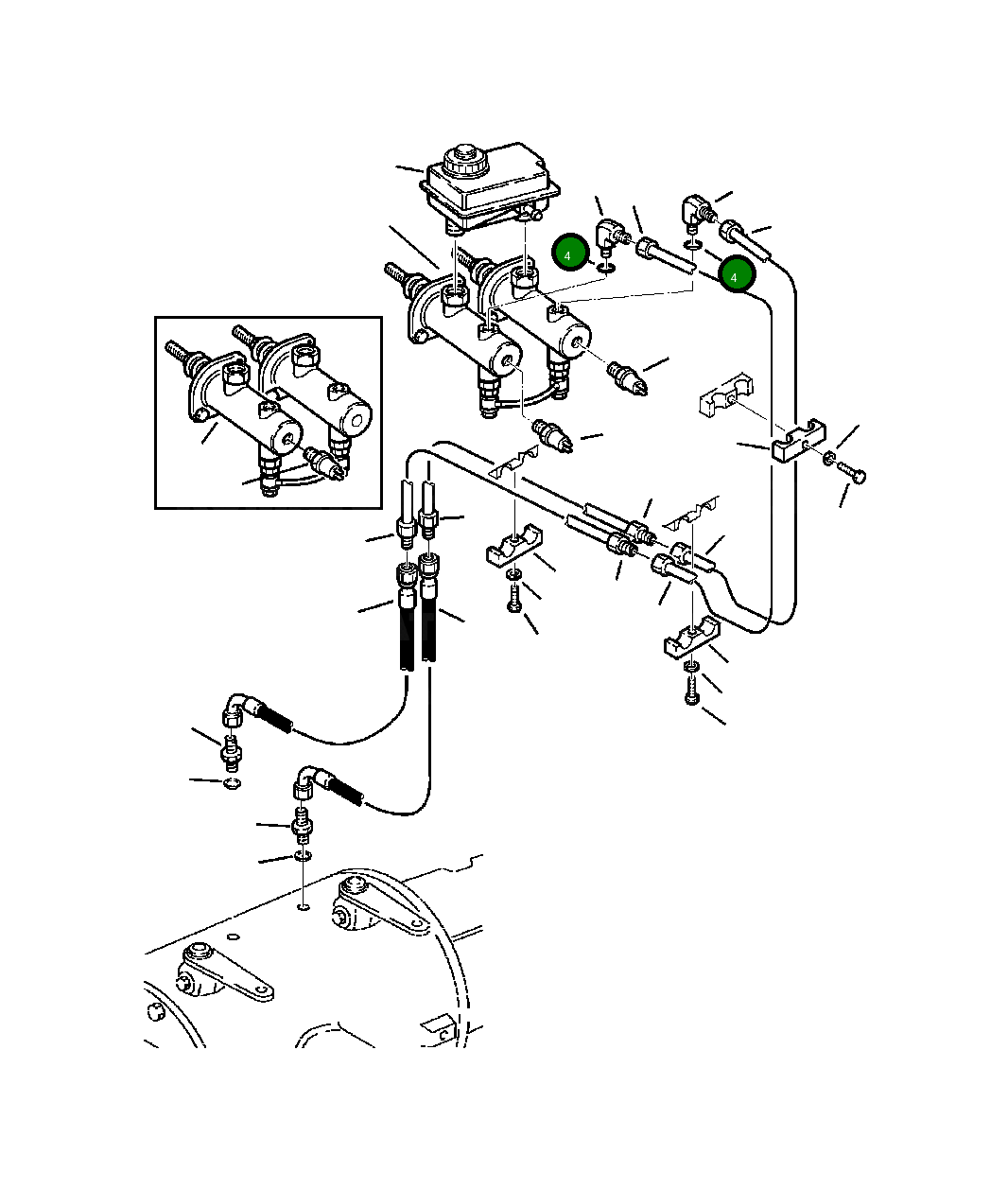 4

4