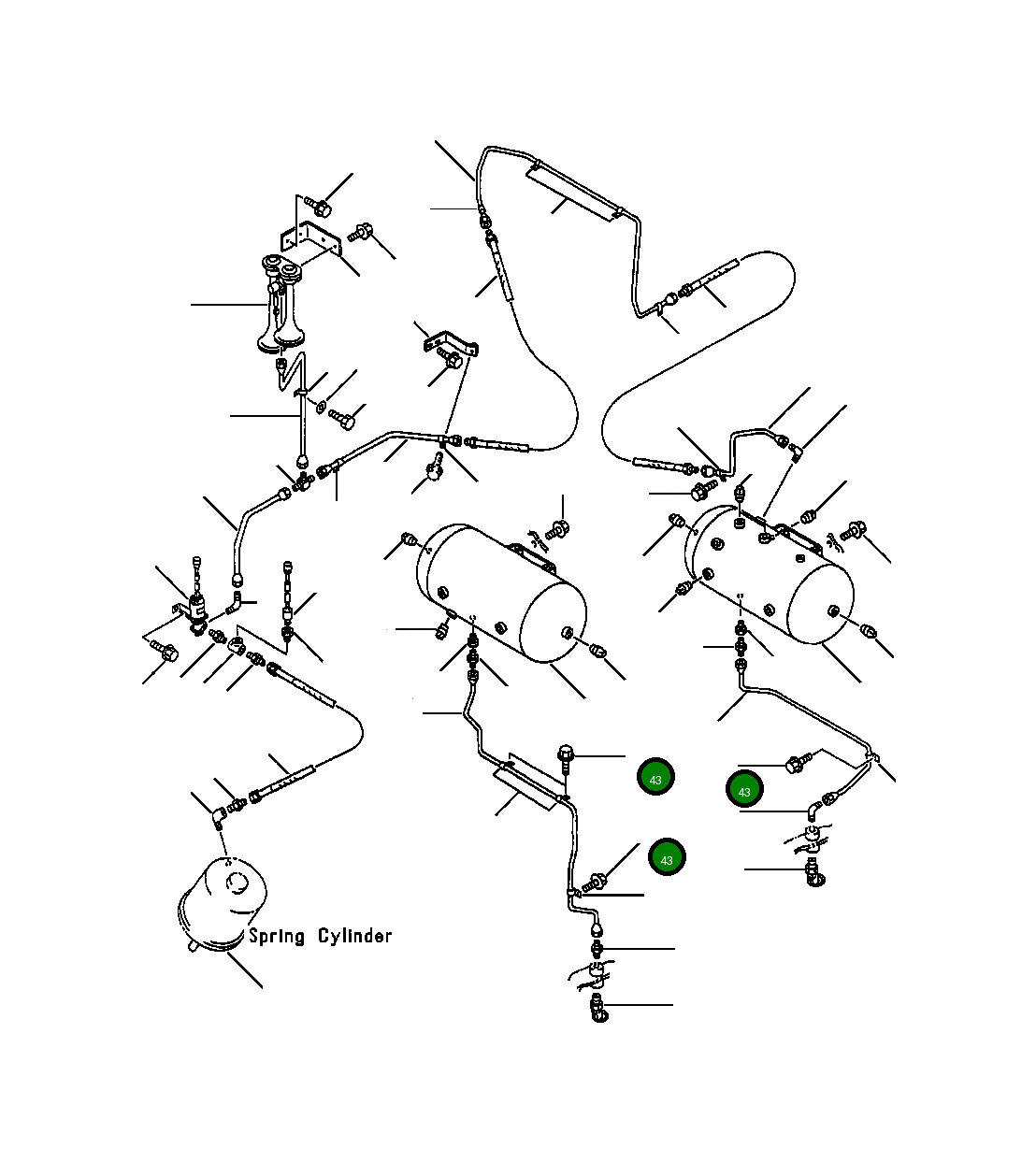 43

43

43

Spring Cylinder