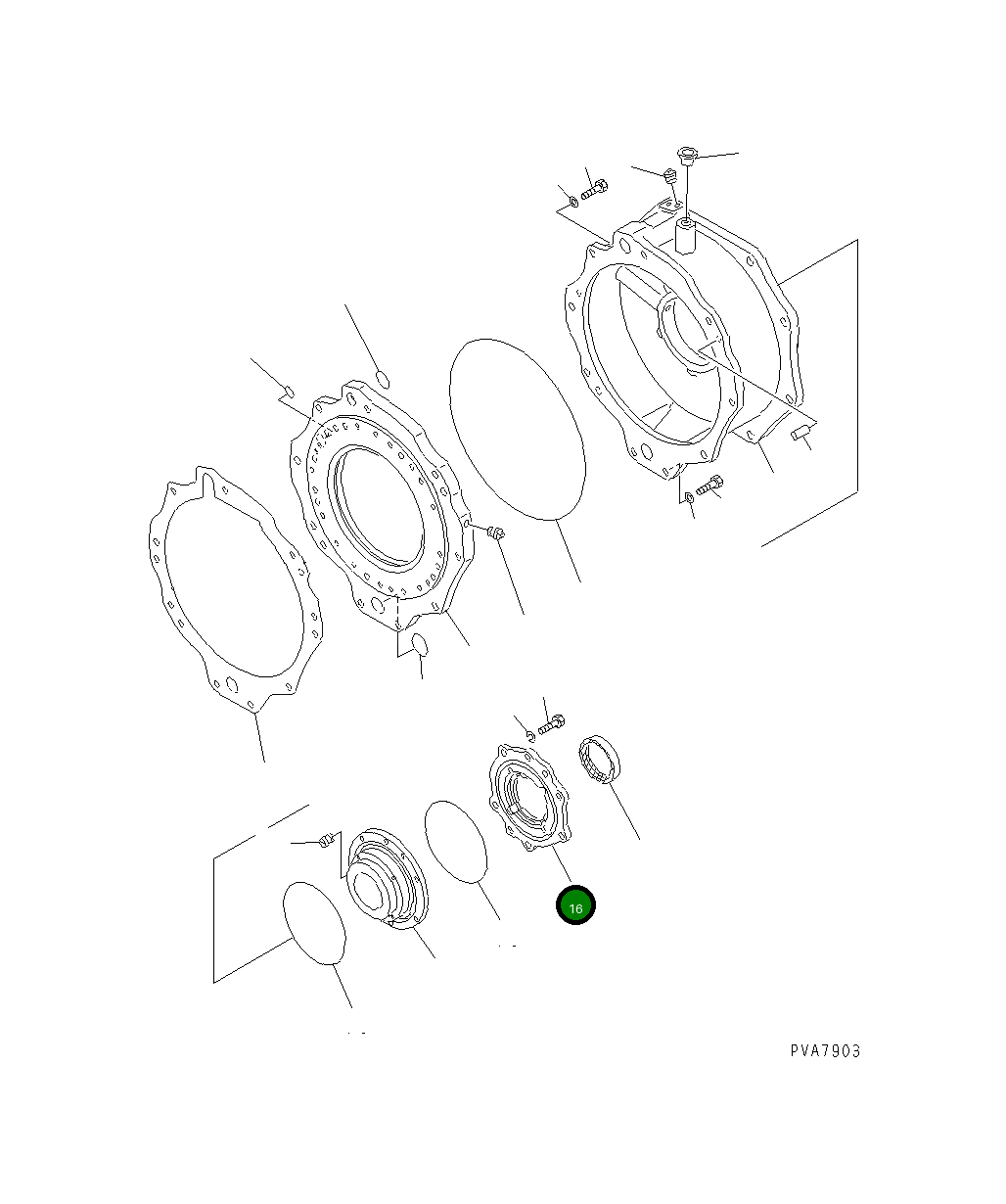 16

PVA7903