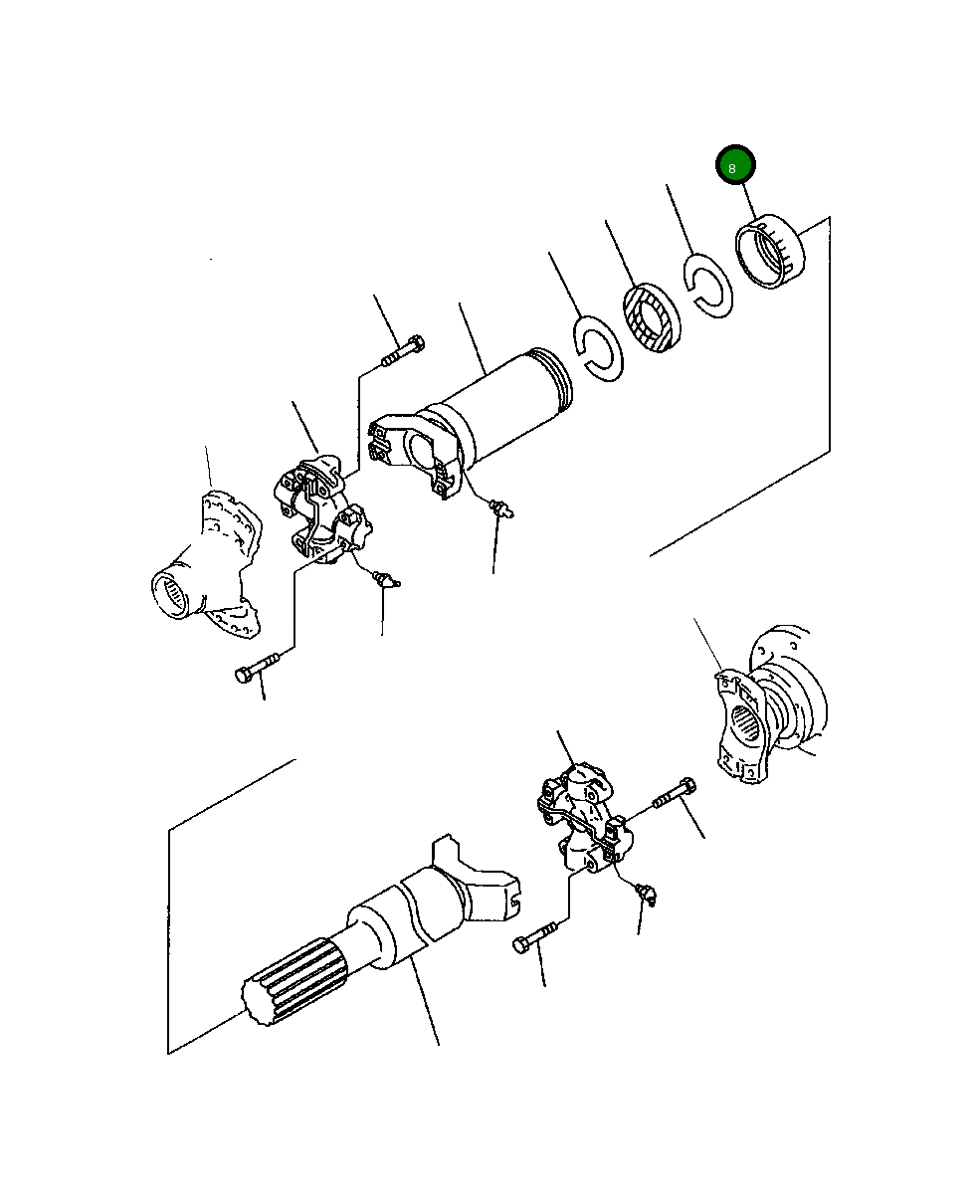 8