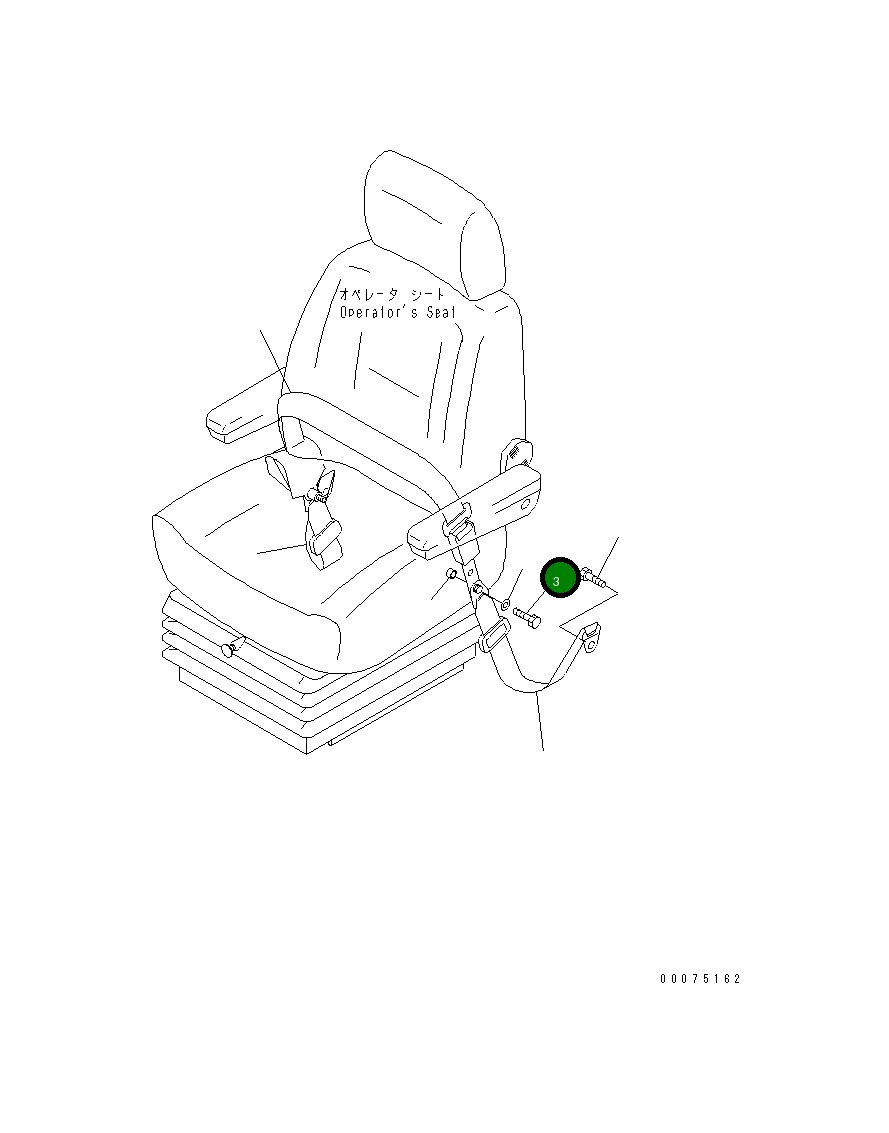 オペレータ シート
Operator's Seat

3

00075162