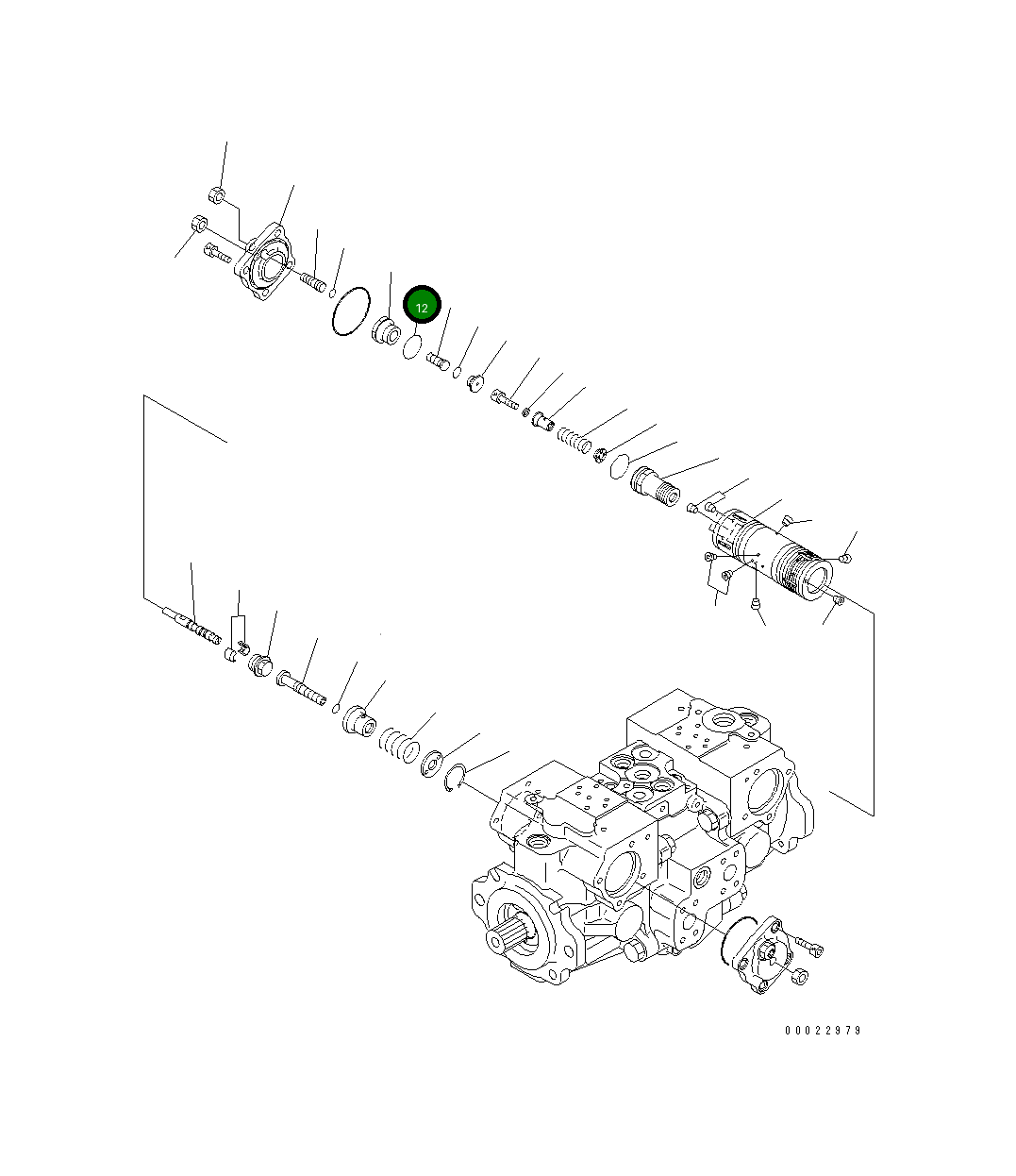 12

00022979