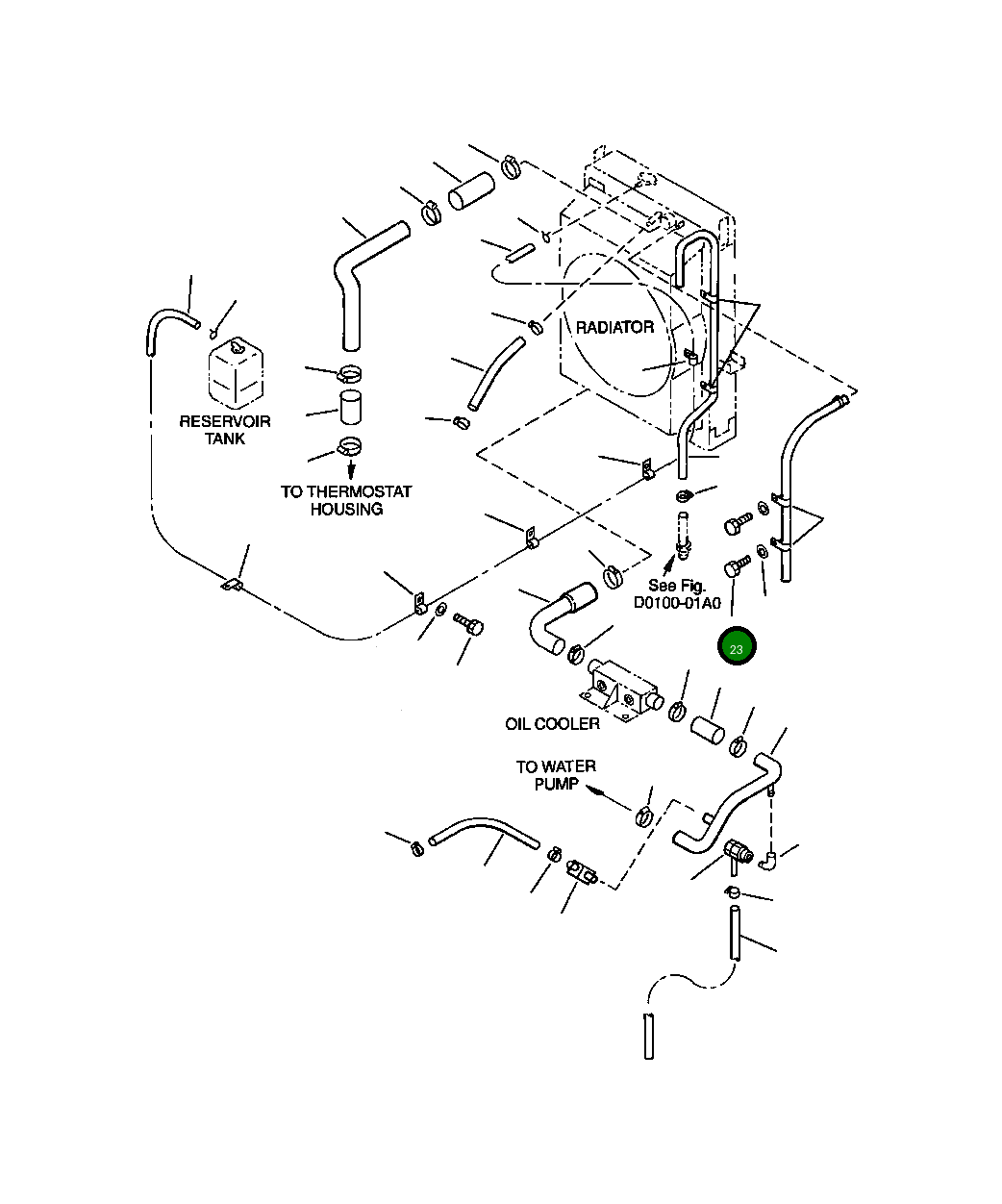 RADIATOR

RESERVOIR TANK

TO THERMOSTAT HOUSING

See Fig. D0100-01A0

23

OIL COOLER

TO WATER PUMP