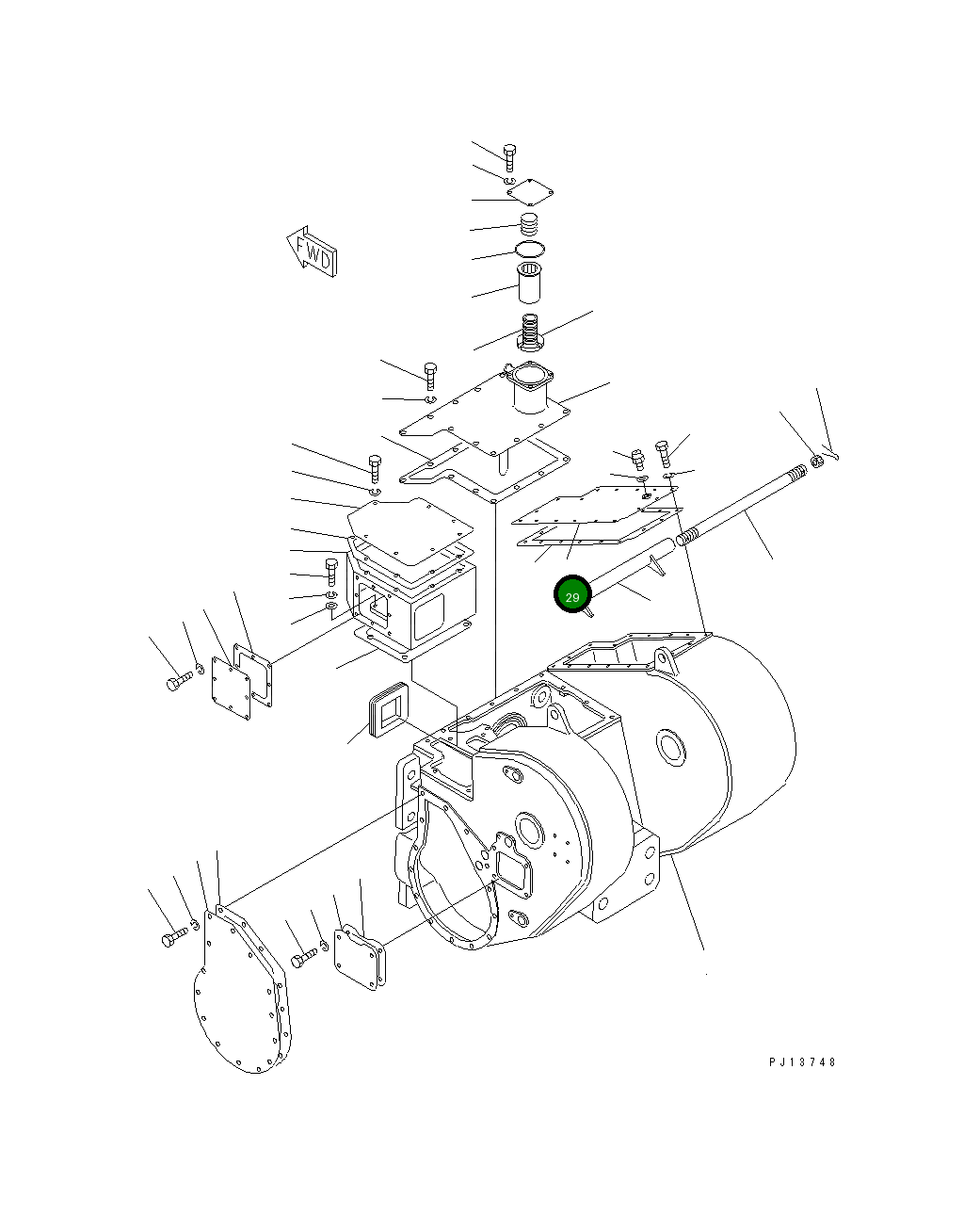 FWD

29

PJ13748