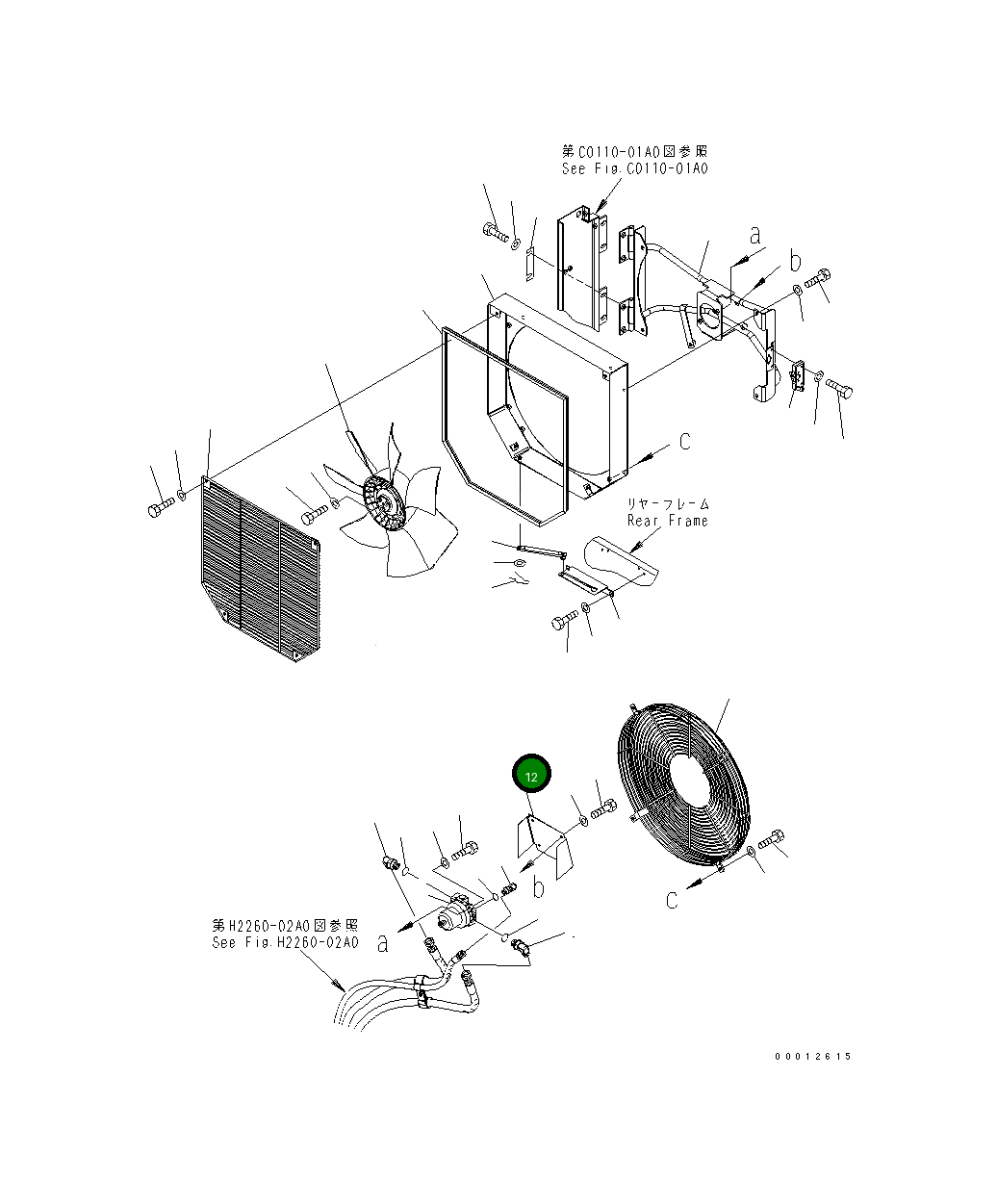 第C0110-01A0図参照
See Fig.C0110-01A0

a

b

c

リヤーフレーム
Rear Frame

12

b

c

第H2260-02A0図参照
See Fig.H2260-02A0

a

00012615