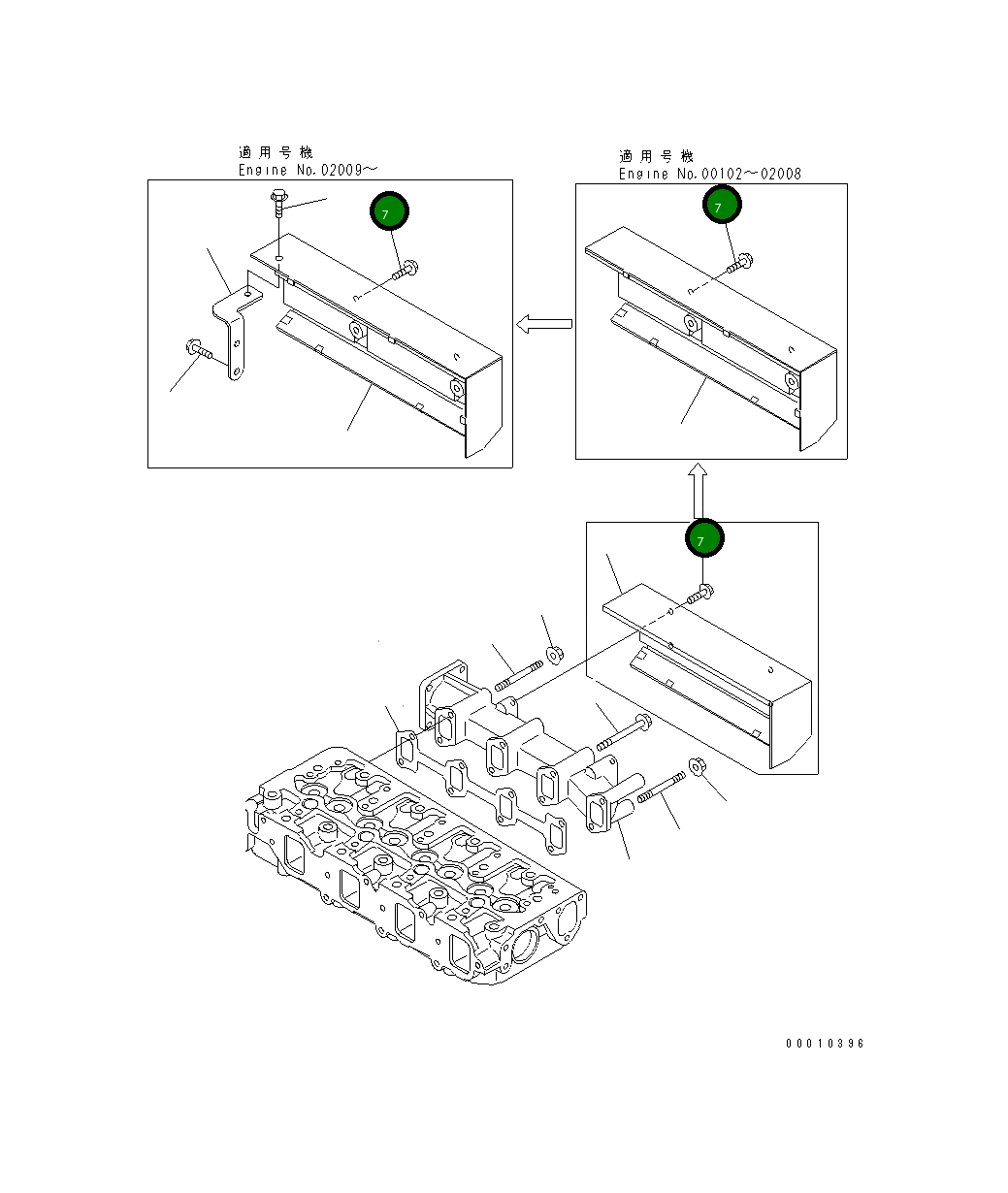 適用号機
Engine No.02009～

7

適用号機
Engine No.00102～02008

7

7

00010396