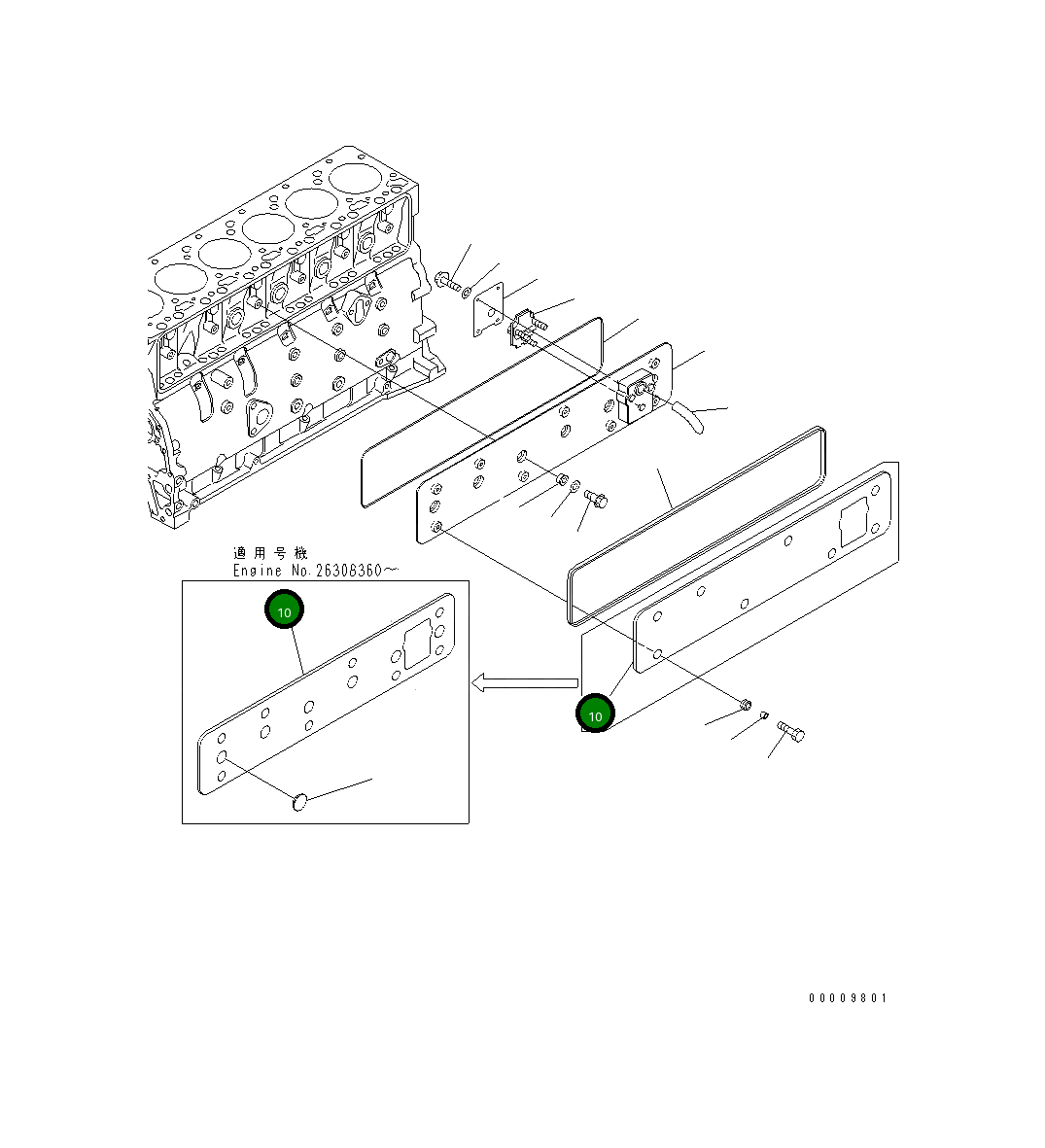 適用号機
Engine No.26308360～

10

10

00009801